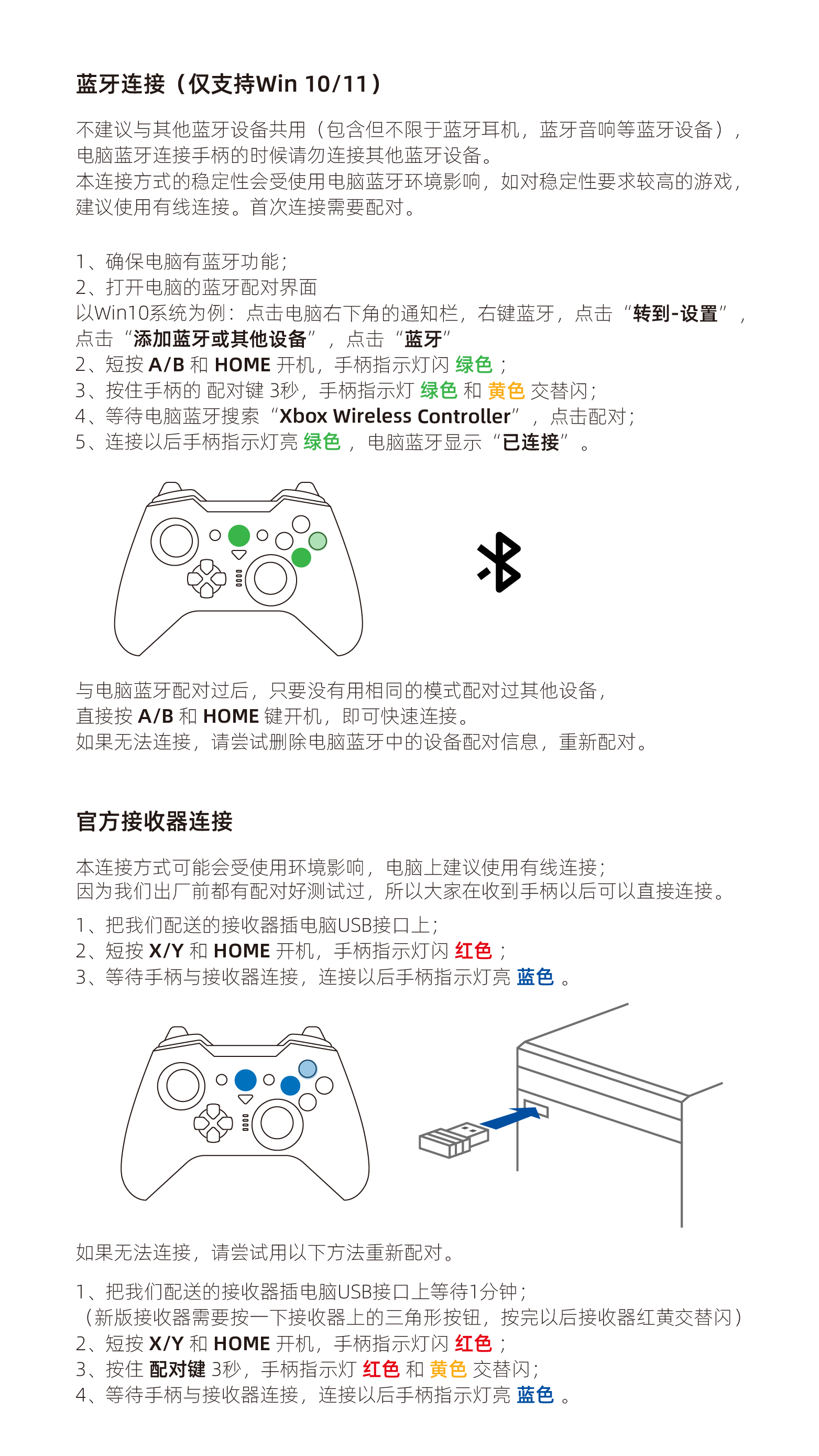 蓝牙连接（仅支持Win 10/11）

不建议与其他蓝牙设备共用（包含但不限于蓝牙耳机，蓝牙音响等蓝牙设备），电脑蓝牙连接手柄的时候请勿连接其他蓝牙设备。
本连接方式的稳定性会受使用电脑蓝牙环境影响，如对稳定性要求较高的游戏，建议使用有线连接。首次连接需要配对。

1、确保电脑有蓝牙功能；
2、打开电脑的蓝牙配对界面
以Win10系统为例：点击电脑右下角的通知栏，右键蓝牙，点击“转到-设置”，点击“添加蓝牙或其他设备”，点击“蓝牙”
2、短按 A/B 和 HOME 开机，手柄指示灯闪 绿色；
3、按住手柄的 配对键 3秒，手柄指示灯 绿色 和 黄色 交替闪；
4、等待电脑蓝牙搜索“Xbox Wireless Controller”，点击配对；
5、连接以后手柄指示灯亮 绿色，电脑蓝牙显示“已连接”。

与电脑蓝牙配对过后，只要没有用相同的模式配对过其他设备，
直接按 A/B 和 HOME 键开机，即可快速连接。
如果无法连接，请尝试删除电脑蓝牙中的设备配对信息，重新配对。

官方接收器连接

本连接方式可能会受使用环境影响，电脑上建议使用有线连接；
因为我们出厂前都有配对好测试过，所以大家在收到手柄以后可以直接连接。
1、把我们配送的接收器插电脑USB接口上；
2、短按 X/Y 和 HOME 开机，手柄指示灯闪 红色；
3、等待手柄与接收器连接，连接以后手柄指示灯亮 蓝色。

如果无法连接，请尝试用以下方法重新配对。

1、把我们配送的接收器插电脑USB接口上等待1分钟；
（新版接收器需要按一下接收器上的三角形按钮，按完以后接收器红黄交替闪）
2、短按 X/Y 和 HOME 开机，手柄指示灯闪 红色；
3、按住 配对键 3秒，手柄指示灯 红色 和 黄色 交替闪；
4、等待手柄与接收器连接，连接以后手柄指示灯亮 蓝色。