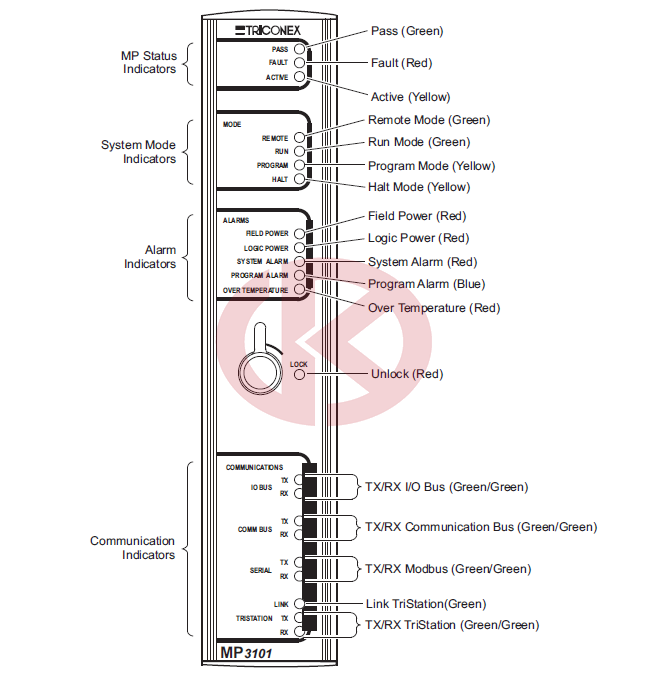 TRICONEX

MP Status Indicators

PASS
FAULT
ACTIVE

Pass (Green)
Fault (Red)
Active (Yellow)

System Mode Indicators

MODE
REMOTE
RUN
PROGRAM
HALT

Remote Mode (Green)
Run Mode (Green)
Program Mode (Yellow)
Halt Mode (Yellow)

Alarm Indicators

ALARMS
FIELD POWER
LOGIC POWER
SYSTEM ALARM
PROGRAM ALARM
OVER TEMPERATURE

Field Power (Red)
Logic Power (Red)
System Alarm (Red)
Program Alarm (Blue)
Over Temperature (Red)

LOCK

Unlock (Red)

Communication Indicators

COMMUNICATIONS
IO BUS TX RX
COMM BUS TX RX
SERIAL TX RX
LINK
TRISTATION TX RX

TX/RX I/O Bus (Green/Green)
TX/RX Communication Bus (Green/Green)
TX/RX Modbus (Green/Green)
Link TriStation(Green)
TX/RX TriStation (Green/Green)

MP 3101