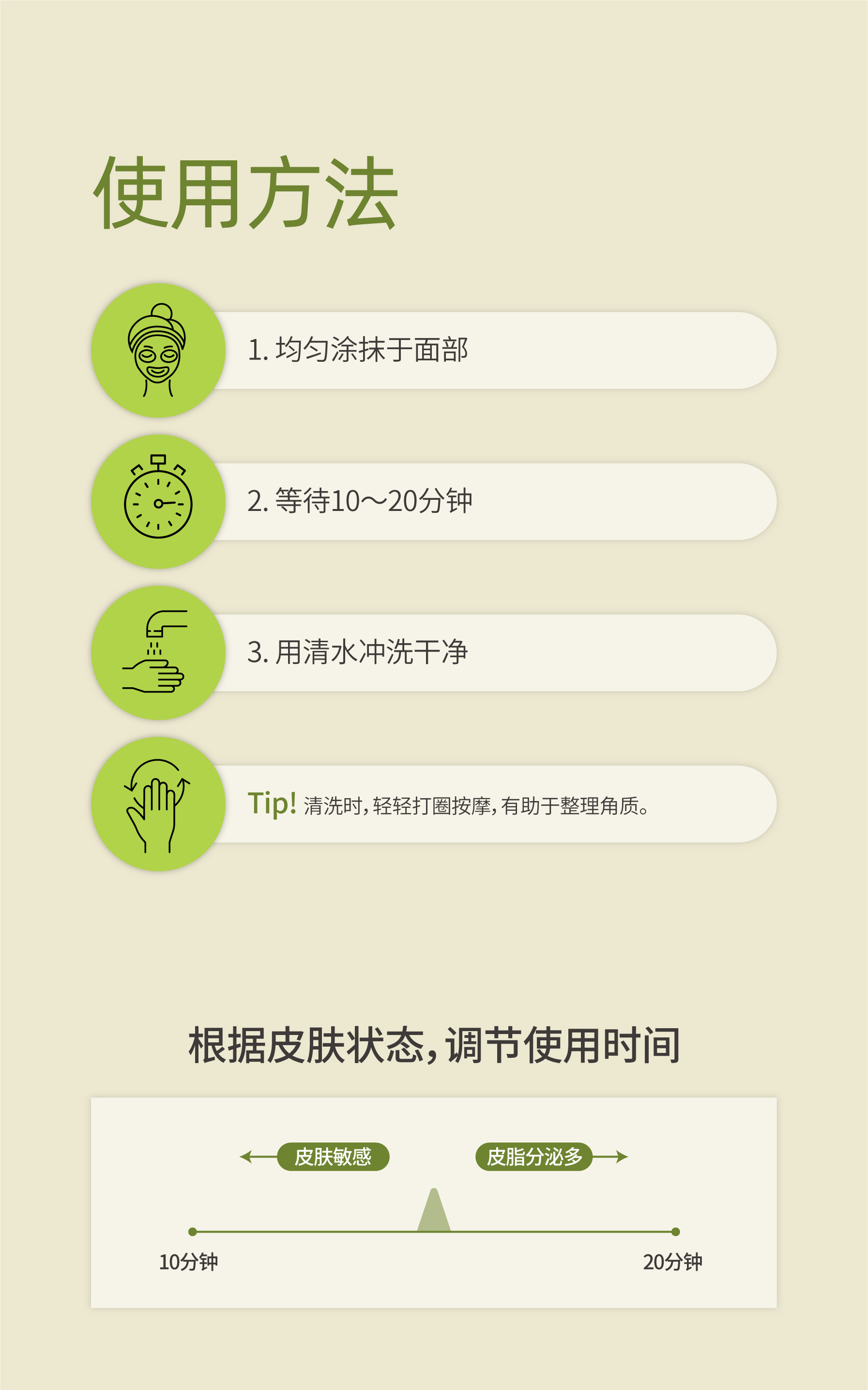 使用方法

1.均匀涂抹于面部

2.等待10～20分钟

3.用清水冲洗干净

Tip! 清洗时，轻轻打圈按摩，有助于整理角质。

根据皮肤状态，调节使用时间

皮肤敏感

皮脂分泌多

10分钟

20分钟