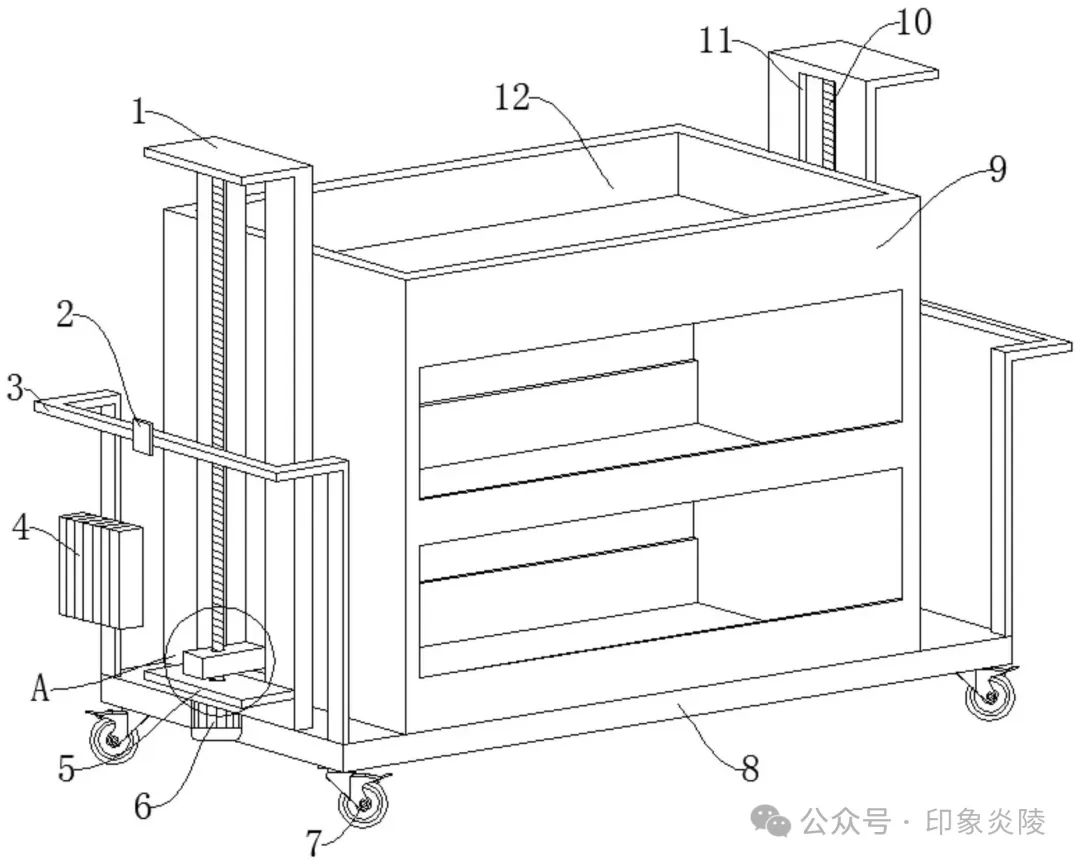 11
10
12
1
9
2
3
4
A
5
6
7
8
公众号 · 印象炎陵