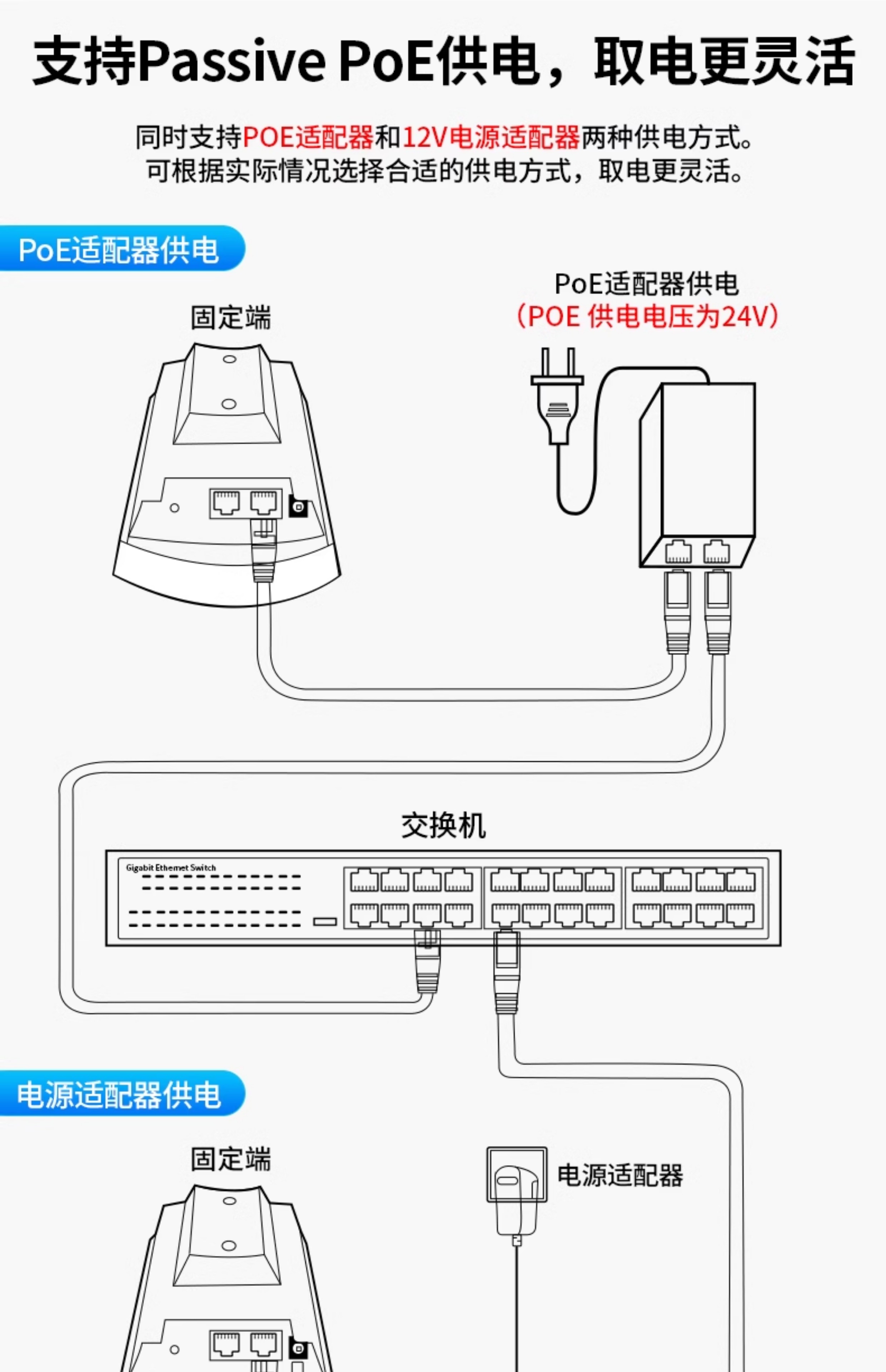 支持Passive PoE供电，取电更灵活

同时支持POE适配器和12V电源适配器两种供电方式。
可根据实际情况选择合适的供电方式，取电更灵活。

PoE适配器供电

固定端

PoE适配器供电
（POE 供电电压为24V）

交换机

Gigabit Ethernet Switch

电源适配器供电

固定端

电源适配器