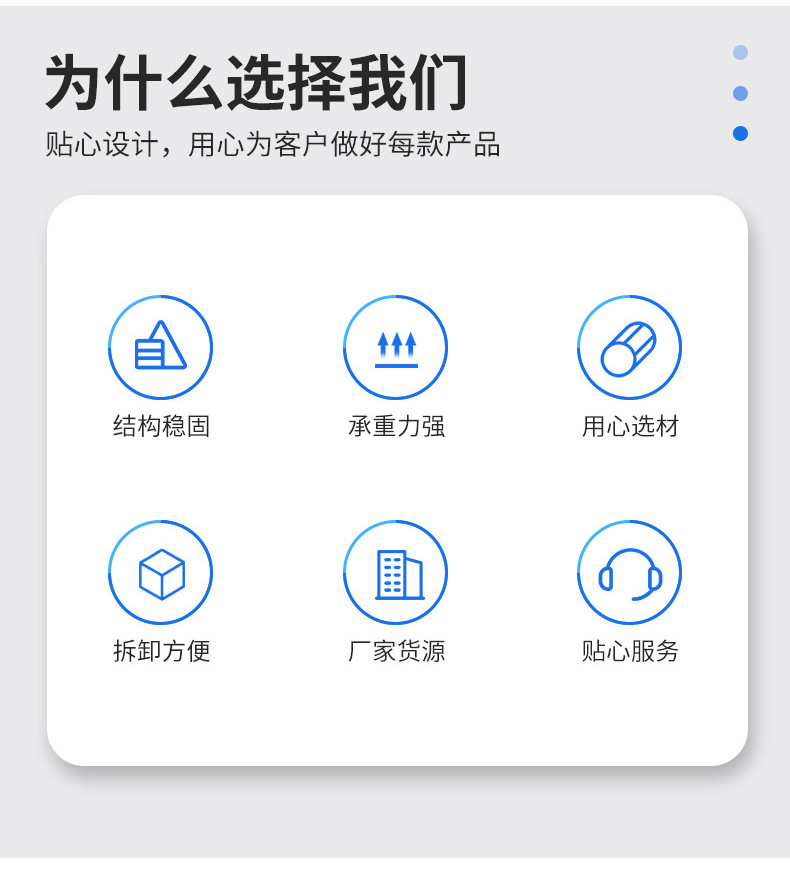 为什么选择我们

贴心设计，用心为客户做好每款产品

结构稳固

承重力强

用心选材

拆卸方便

厂家货源

贴心服务