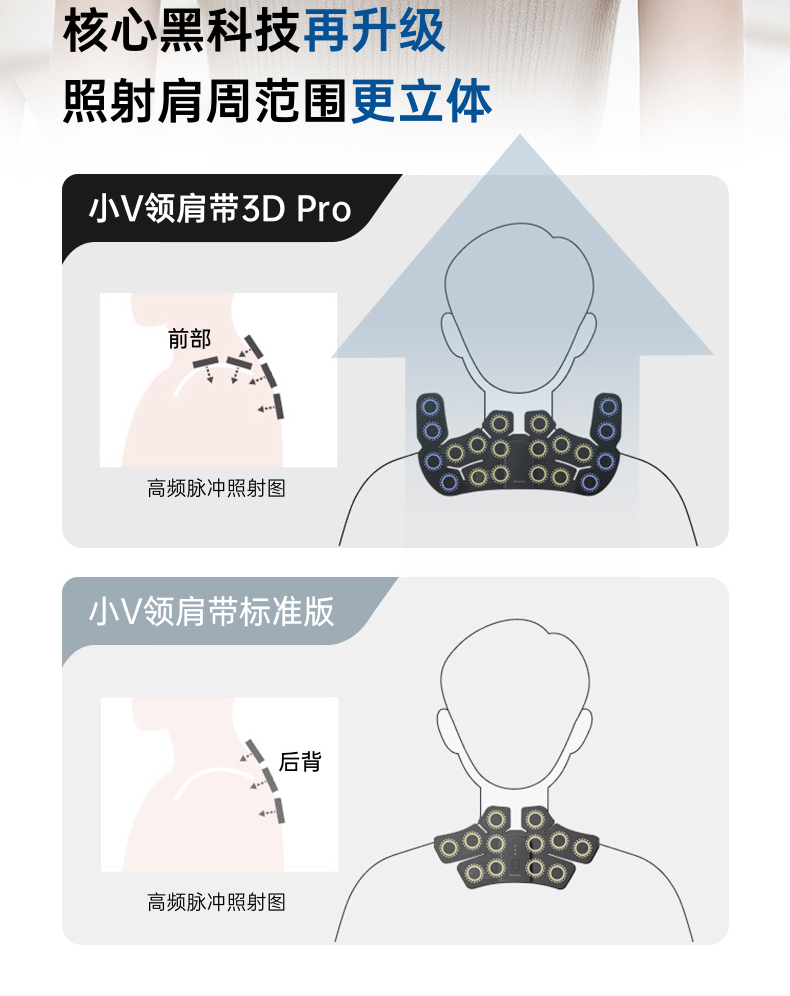 核心黑科技再升级
照射肩周范围更立体

小V领肩带3D Pro

前部

高频脉冲照射图

小V领肩带标准版

后背

高频脉冲照射图