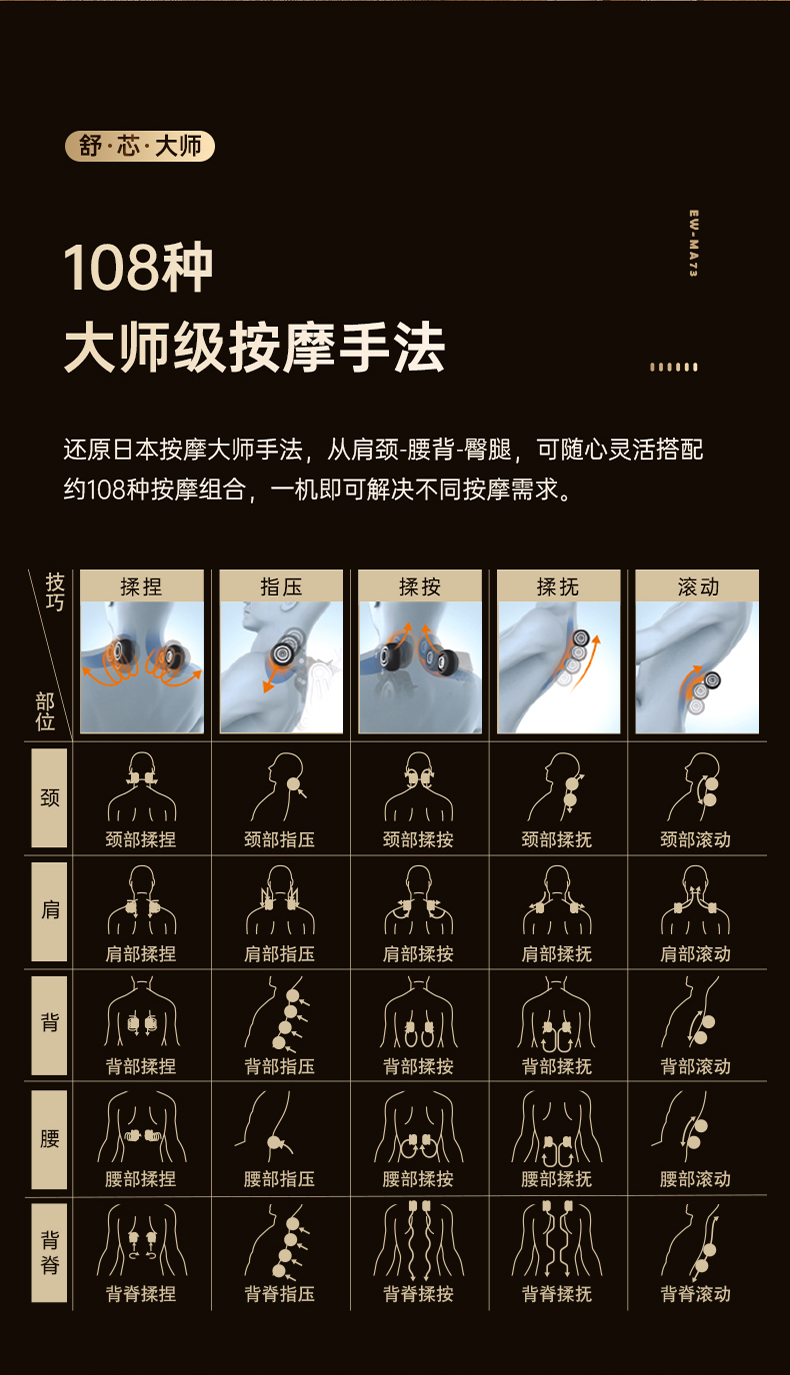 舒·芯·大师

EW-MA73

108种
大师级按摩手法

还原日本按摩大师手法，从肩颈-腰背-臀腿，可随心灵活搭配约108种按摩组合，一机即可解决不同按摩需求。

| 技巧 / 部位 | 揉捏 | 指压 | 揉按 | 揉抚 | 滚动 |
|---|---|---|---|---|---|
| 颈 | 颈部揉捏 | 颈部指压 | 颈部揉按 | 颈部揉抚 | 颈部滚动 |
| 肩 | 肩部揉捏 | 肩部指压 | 肩部揉按 | 肩部揉抚 | 肩部滚动 |
| 背 | 背部揉捏 | 背部指压 | 背部揉按 | 背部揉抚 | 背部滚动 |
| 腰 | 腰部揉捏 | 腰部指压 | 腰部揉按 | 腰部揉抚 | 腰部滚动 |
| 背脊 | 背脊揉捏 | 背脊指压 | 背脊揉按 | 背脊揉抚 | 背脊滚动 |