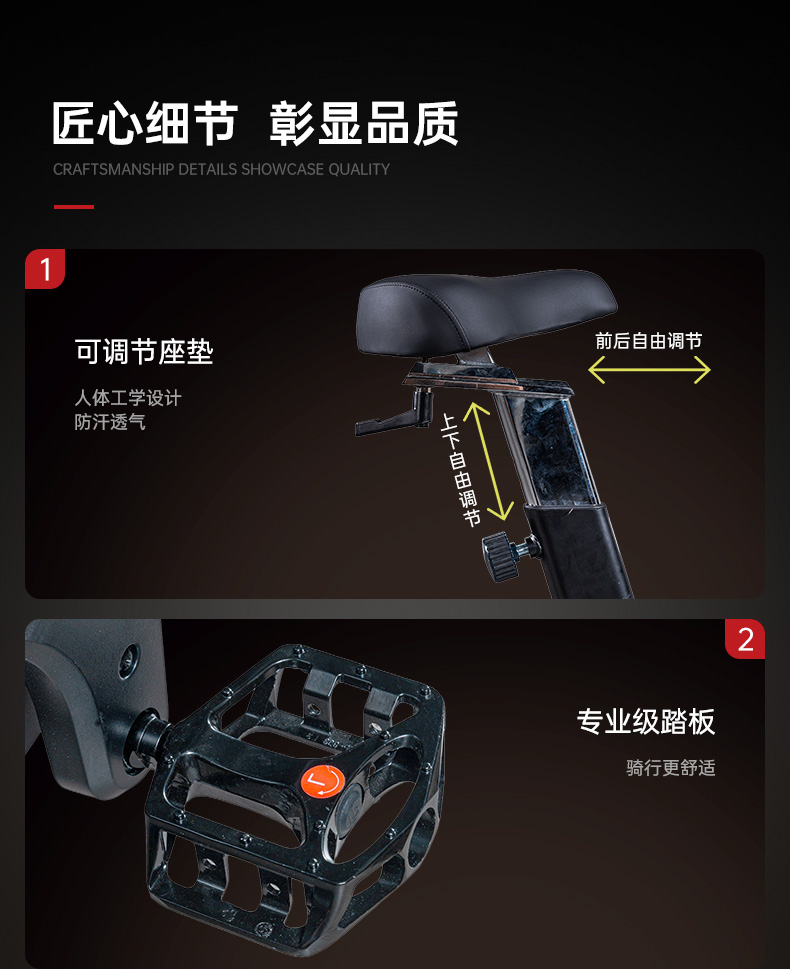 匠心细节 彰显品质
CRAFTSMANSHIP DETAILS SHOWCASE QUALITY

1

可调节座垫
人体工学设计
防汗透气

前后自由调节

上下自由调节

2

专业级踏板
骑行更舒适