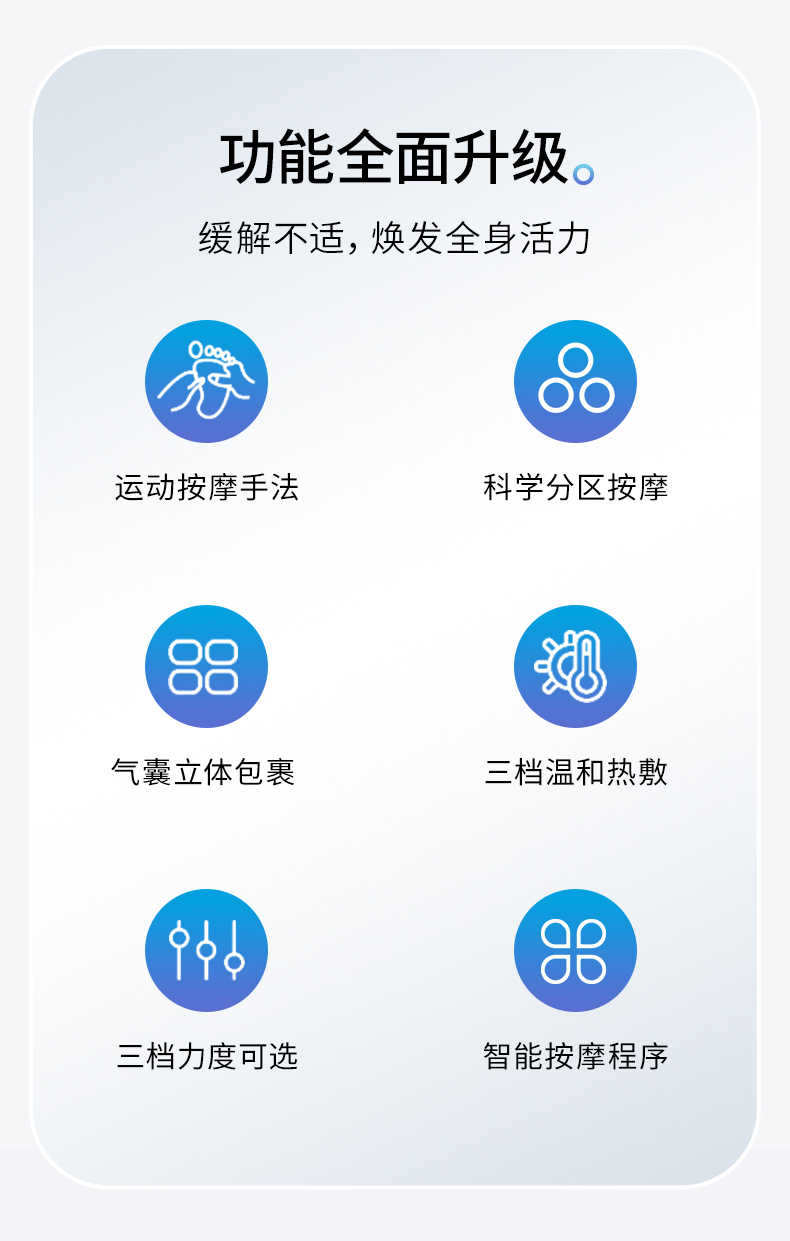 功能全面升级

缓解不适，焕发全身活力

运动按摩手法

科学分区按摩

气囊立体包裹

三档温和热敷

三档力度可选

智能按摩程序