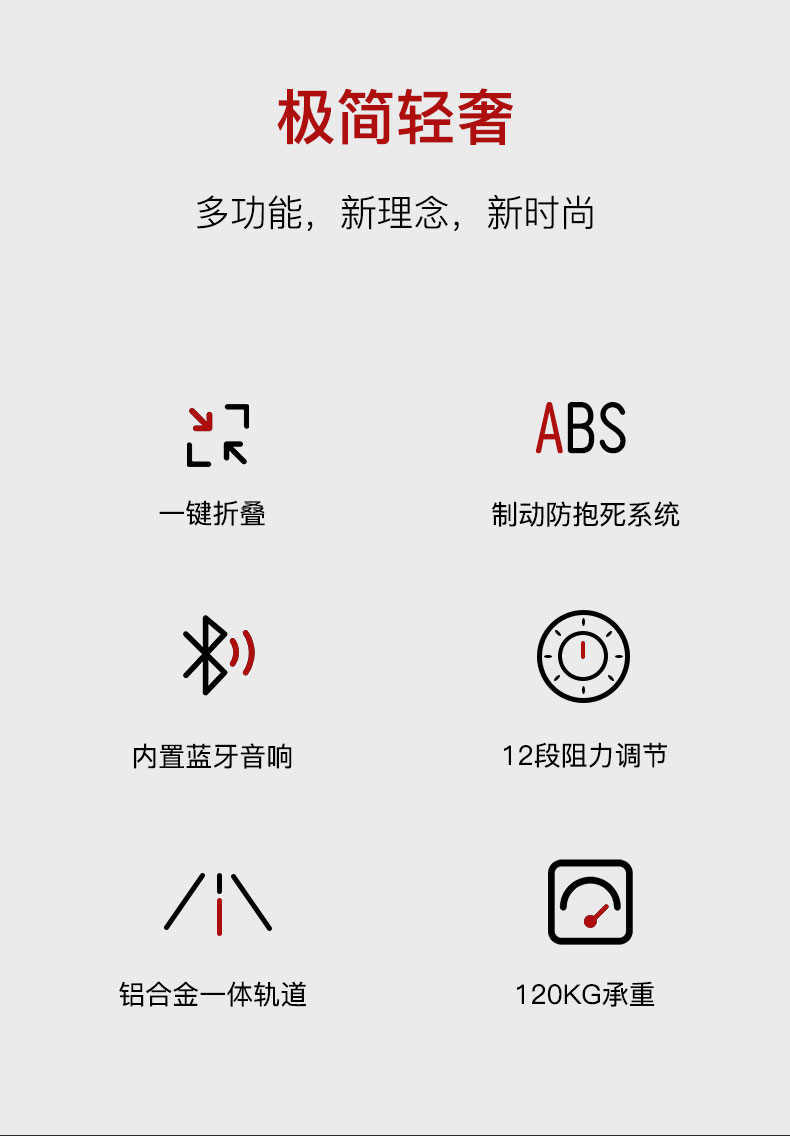 极简轻奢

多功能，新理念，新时尚

一键折叠

ABS

制动防抱死系统

内置蓝牙音响

12段阻力调节

铝合金一体轨道

120KG承重