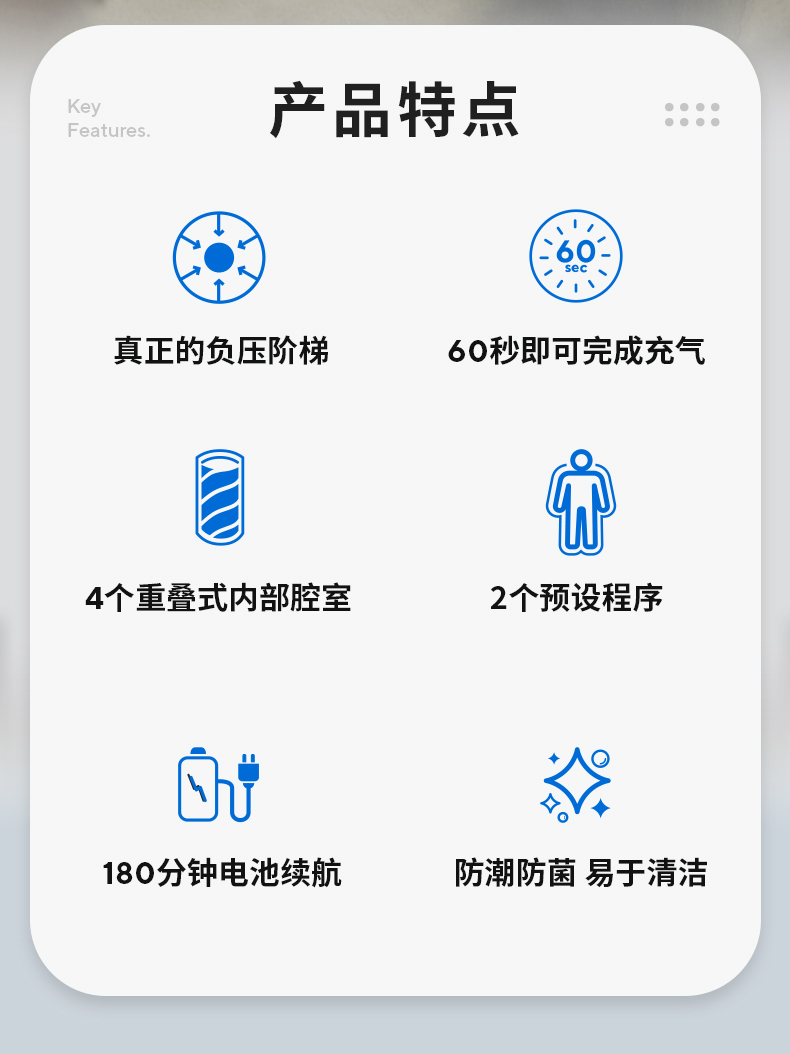 Key
Features.

产品特点

60
sec

真正的负压阶梯

60秒即可完成充气

4个重叠式内部腔室

2个预设程序

180分钟电池续航

防潮防菌 易于清洁