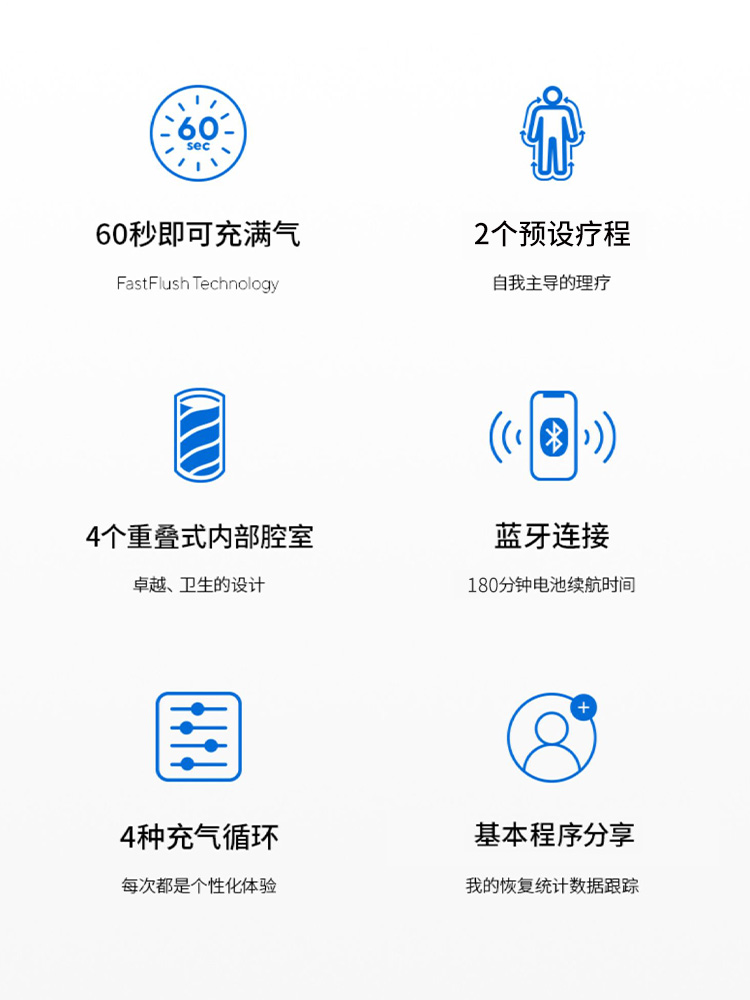 60
sec

60秒即可充满气

FastFlush Technology

2个预设疗程

自我主导的理疗

4个重叠式内部腔室

卓越、卫生的设计

蓝牙连接

180分钟电池续航时间

4种充气循环

每次都是个性化体验

基本程序分享

我的恢复统计数据跟踪