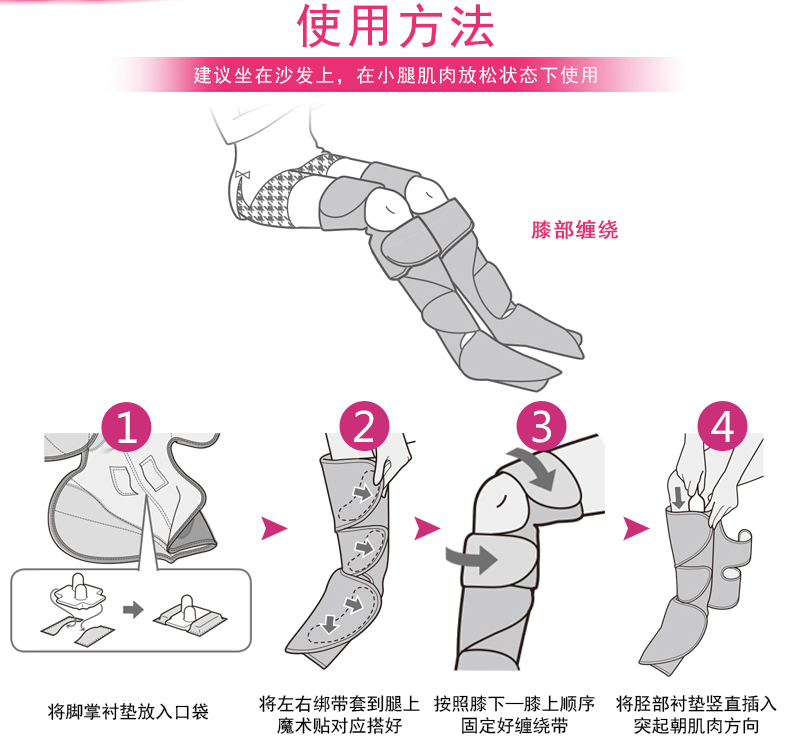 使用方法

建议坐在沙发上，在小腿肌肉放松状态下使用

膝部缠绕

1

2

3

4

将脚掌衬垫放入口袋

将左右绑带套到腿上
魔术贴对应搭好

按照膝下一膝上顺序
固定好缠绕带

将胫部衬垫竖直插入
突起朝肌肉方向