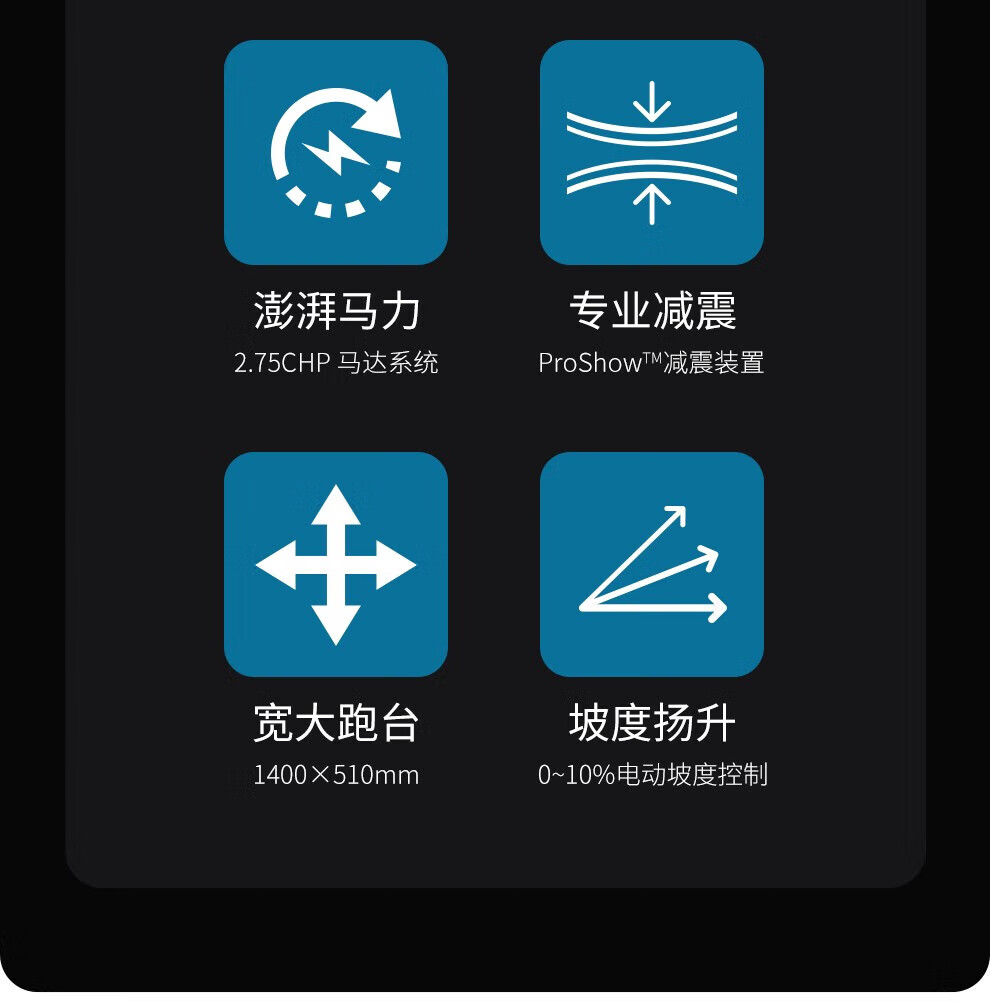 澎湃马力

2.75CHP 马达系统

专业减震

ProShow™减震装置

宽大跑台

1400×510mm

坡度扬升

0~10%电动坡度控制