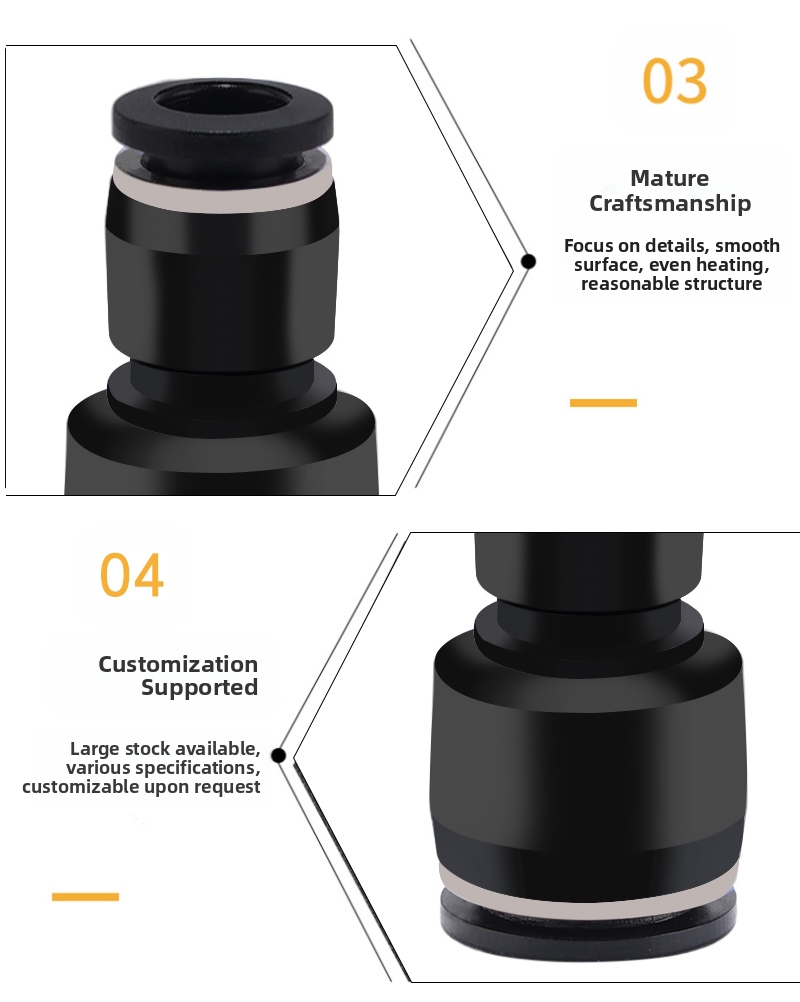 03

Mature Craftsmanship

Focus on details, smooth surface, even heating, reasonable structure

04

Customization Supported

Large stock available, various specifications, customizable upon request