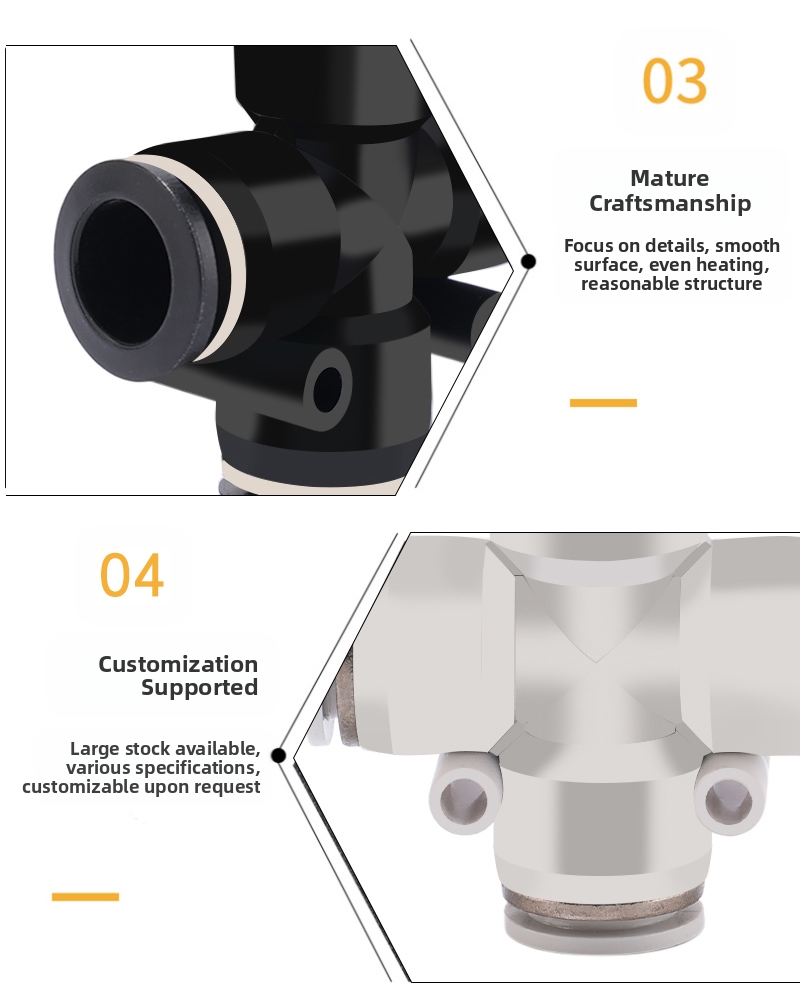 03

Mature Craftsmanship

Focus on details, smooth surface, even heating, reasonable structure

04

Customization Supported

Large stock available, various specifications, customizable upon request