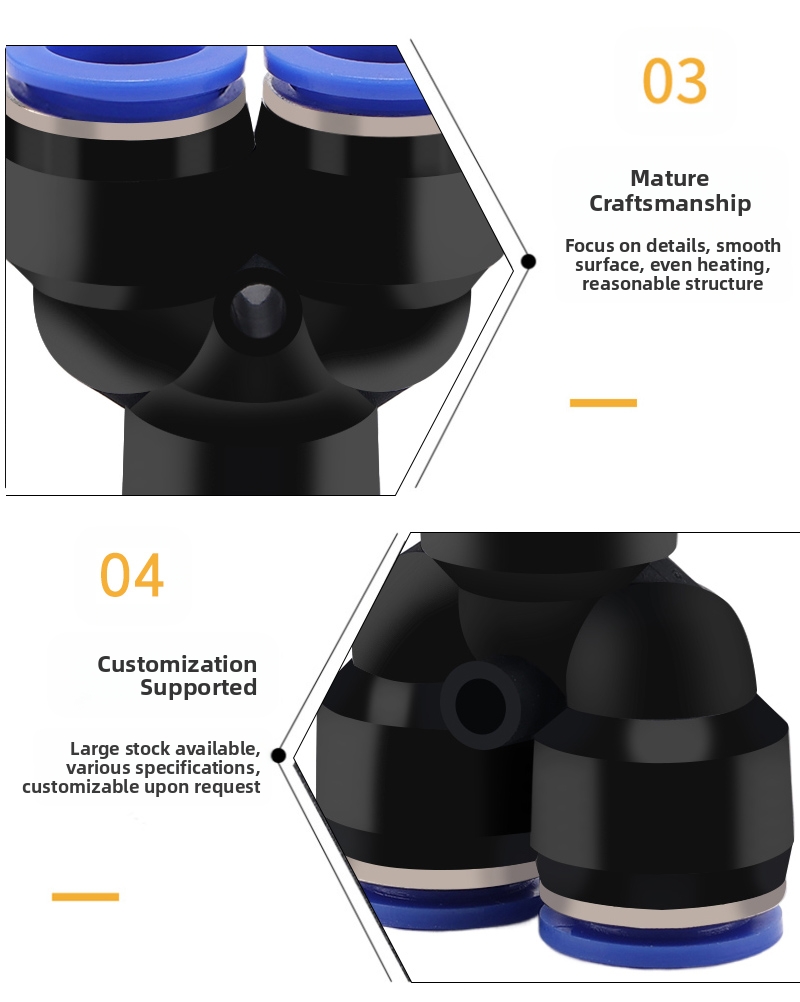 03

Mature Craftsmanship

Focus on details, smooth surface, even heating, reasonable structure

04

Customization Supported

Large stock available, various specifications, customizable upon request