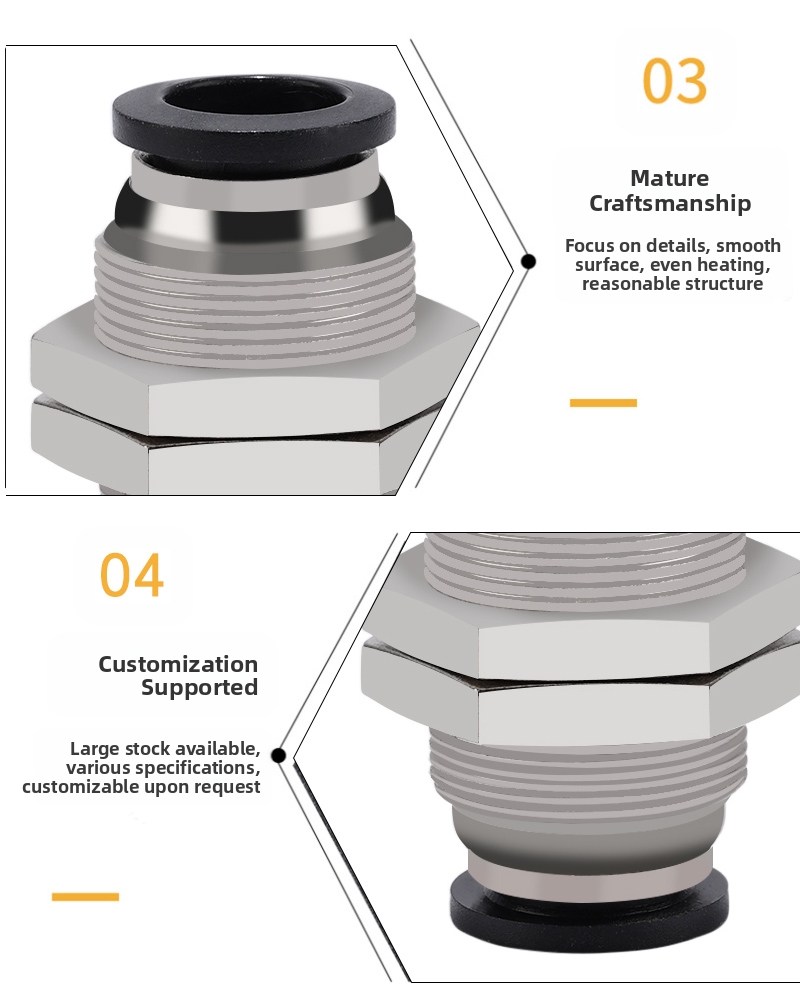 03

Mature Craftsmanship

Focus on details, smooth surface, even heating, reasonable structure

04

Customization Supported

Large stock available, various specifications, customizable upon request