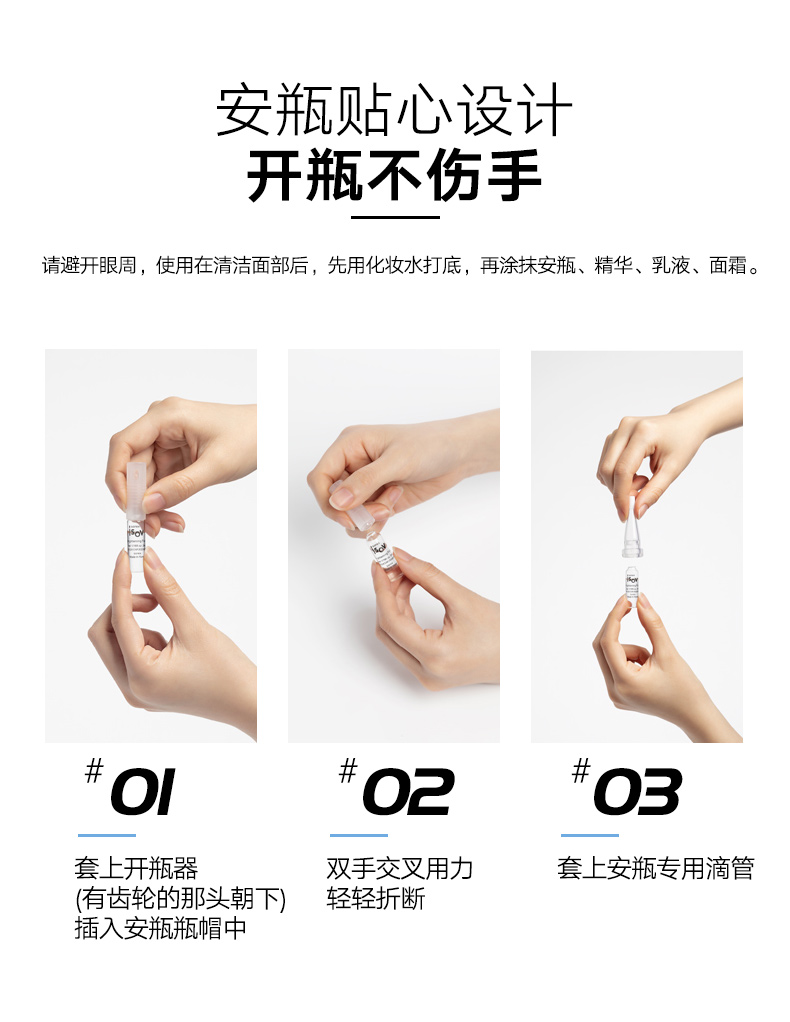 安瓶贴心设计
开瓶不伤手

请避开眼周，使用在清洁面部后，先用化妆水打底，再涂抹安瓶、精华、乳液、面霜。

#01
套上开瓶器
(有齿轮的那头朝下)
插入安瓶瓶帽中

#02
双手交叉用力
轻轻折断

#03
套上安瓶专用滴管