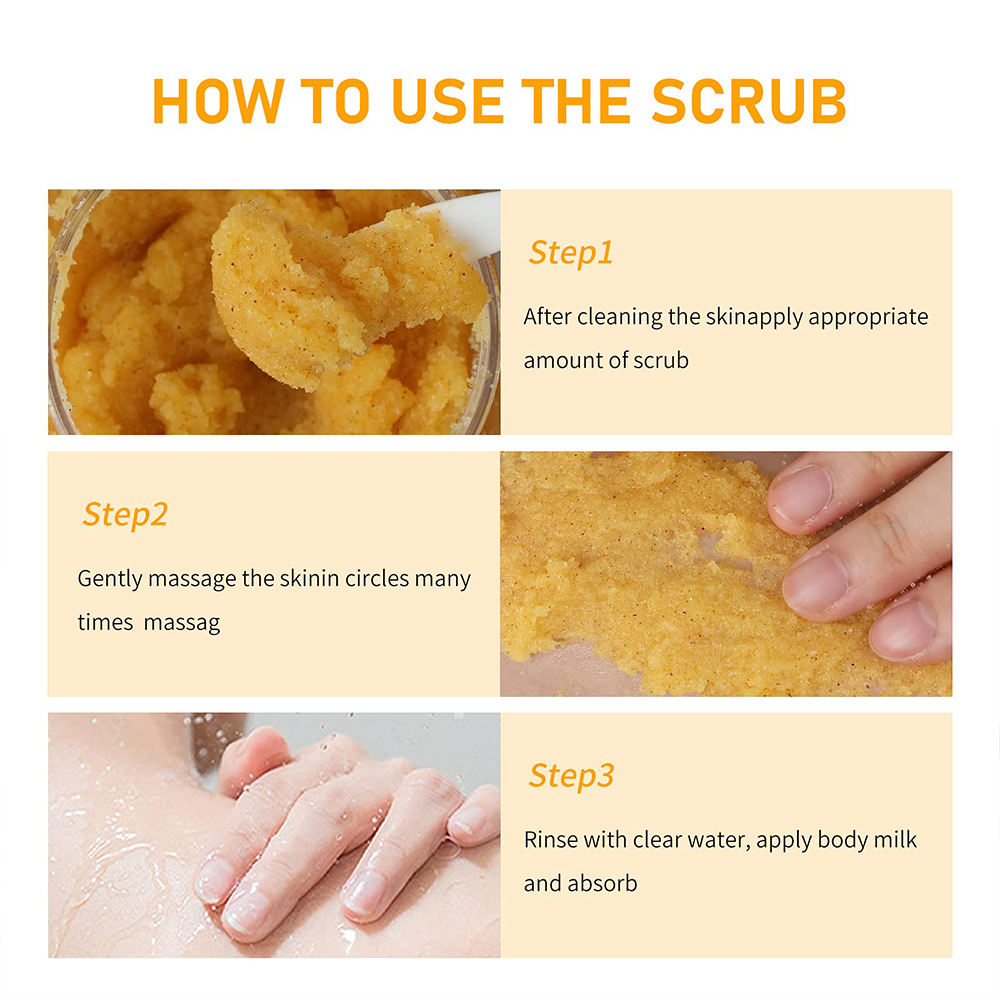 HOW TO USE THE SCRUB

Step1

After cleaning the skinapply appropriate amount of scrub

Step2

Gently massage the skinin circles many times massag

Step3

Rinse with clear water, apply body milk and absorb