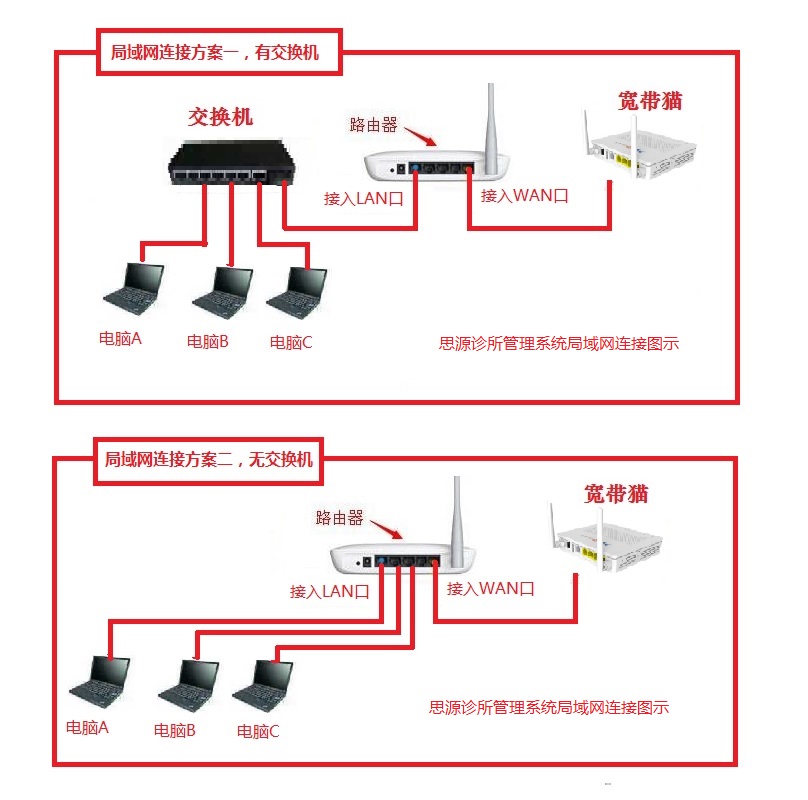 局域网连接方案一，有交换机

交换机

路由器

宽带猫

接入LAN口

接入WAN口

电脑A

电脑B

电脑C

思源诊所管理系统局域网连接图示

局域网连接方案二，无交换机

路由器

宽带猫

接入LAN口

接入WAN口

电脑A

电脑B

电脑C

思源诊所管理系统局域网连接图示