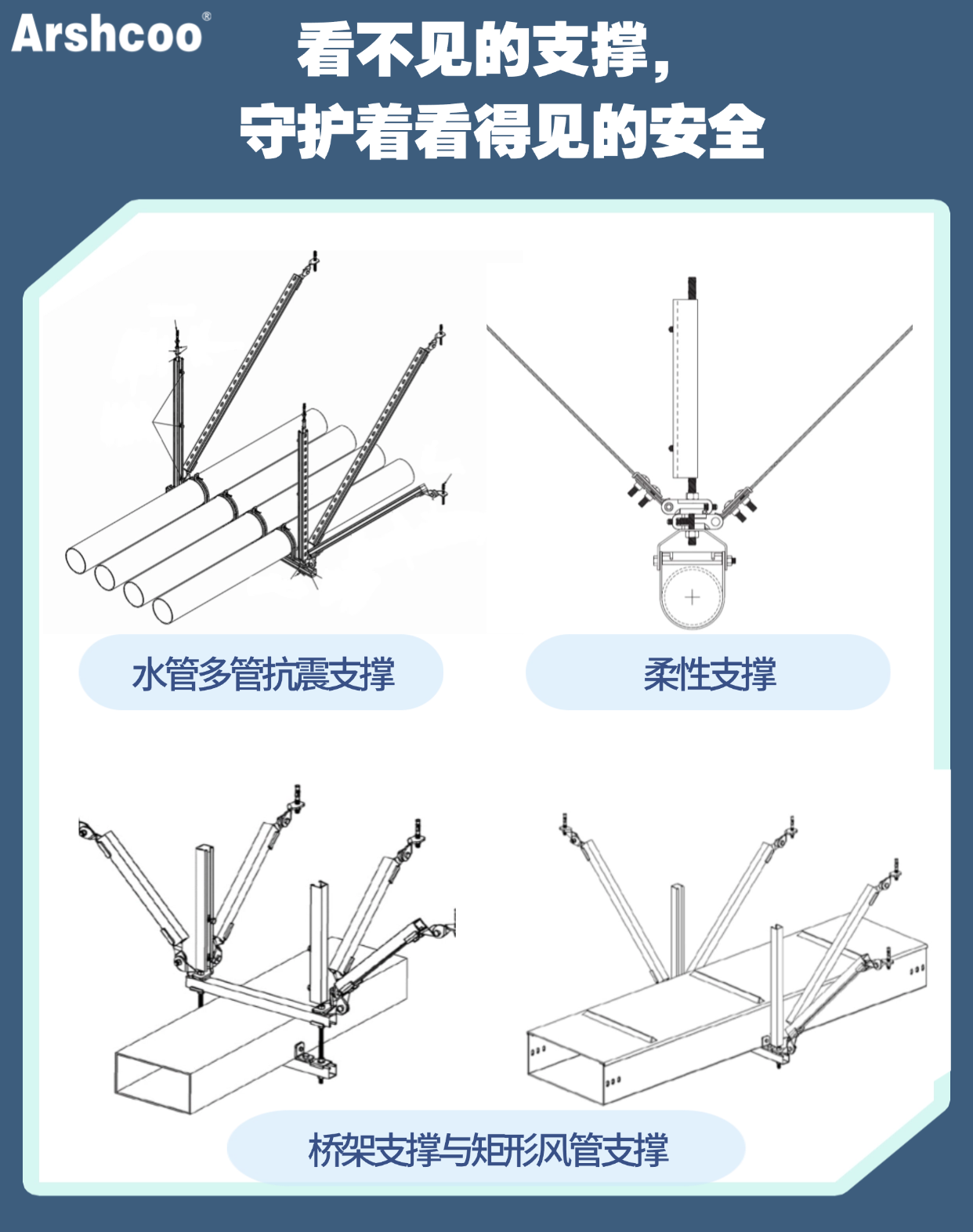 Arshcoo®

看不见的支撑，
守护着看得见的安全

水管多管抗震支撑

柔性支撑

桥架支撑与矩形风管支撑