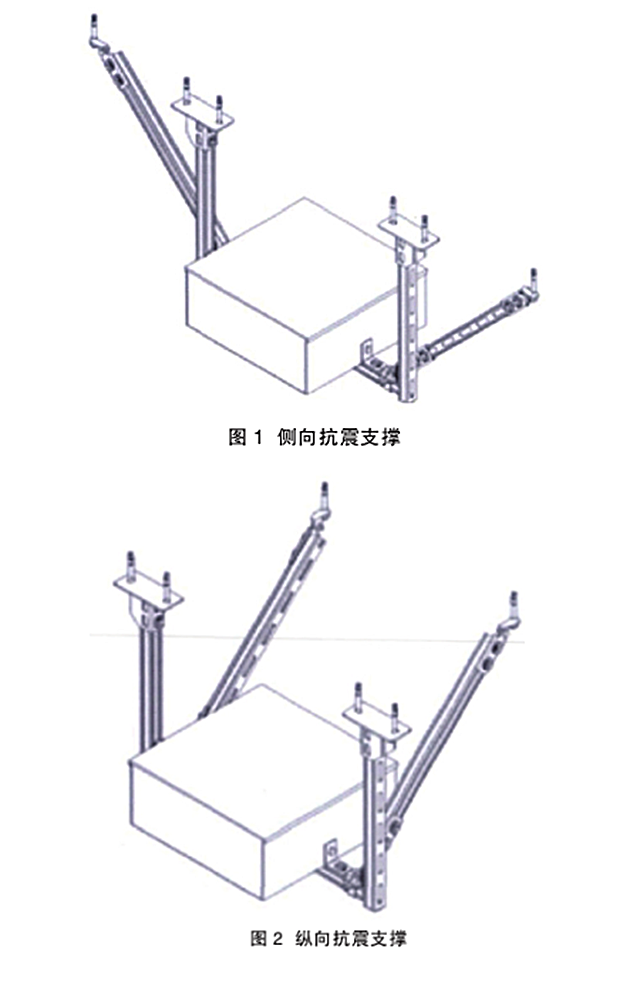 图 1 侧向抗震支撑

图 2 纵向抗震支撑