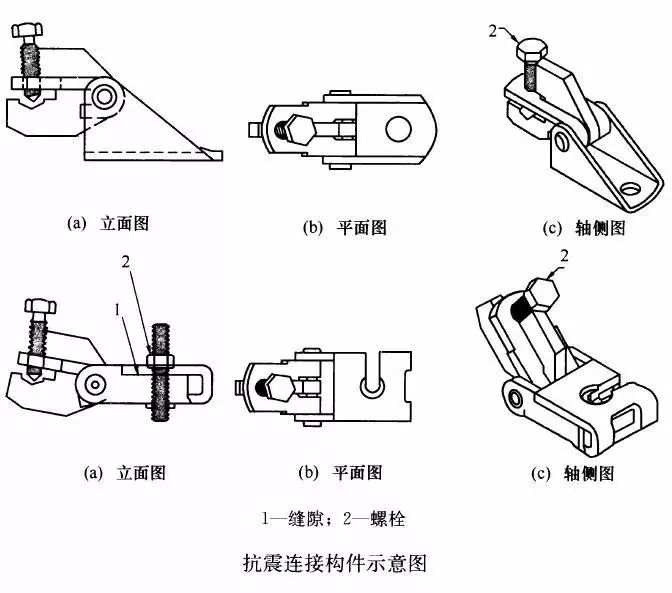 2

(a) 立面图

(b) 平面图

(c) 轴侧图

2

1

2

(a) 立面图

(b) 平面图

(c) 轴侧图

1—缝隙；2—螺栓

抗震连接构件示意图