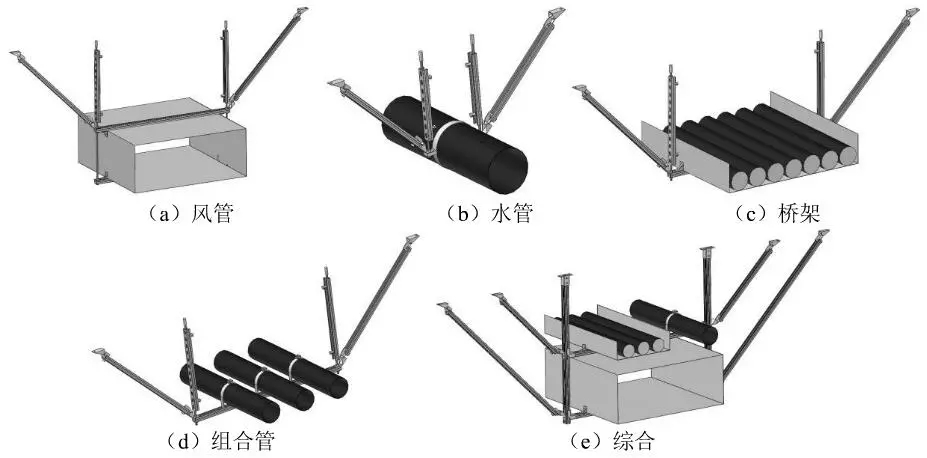 （a）风管

（b）水管

（c）桥架

（d）组合管

（e）综合