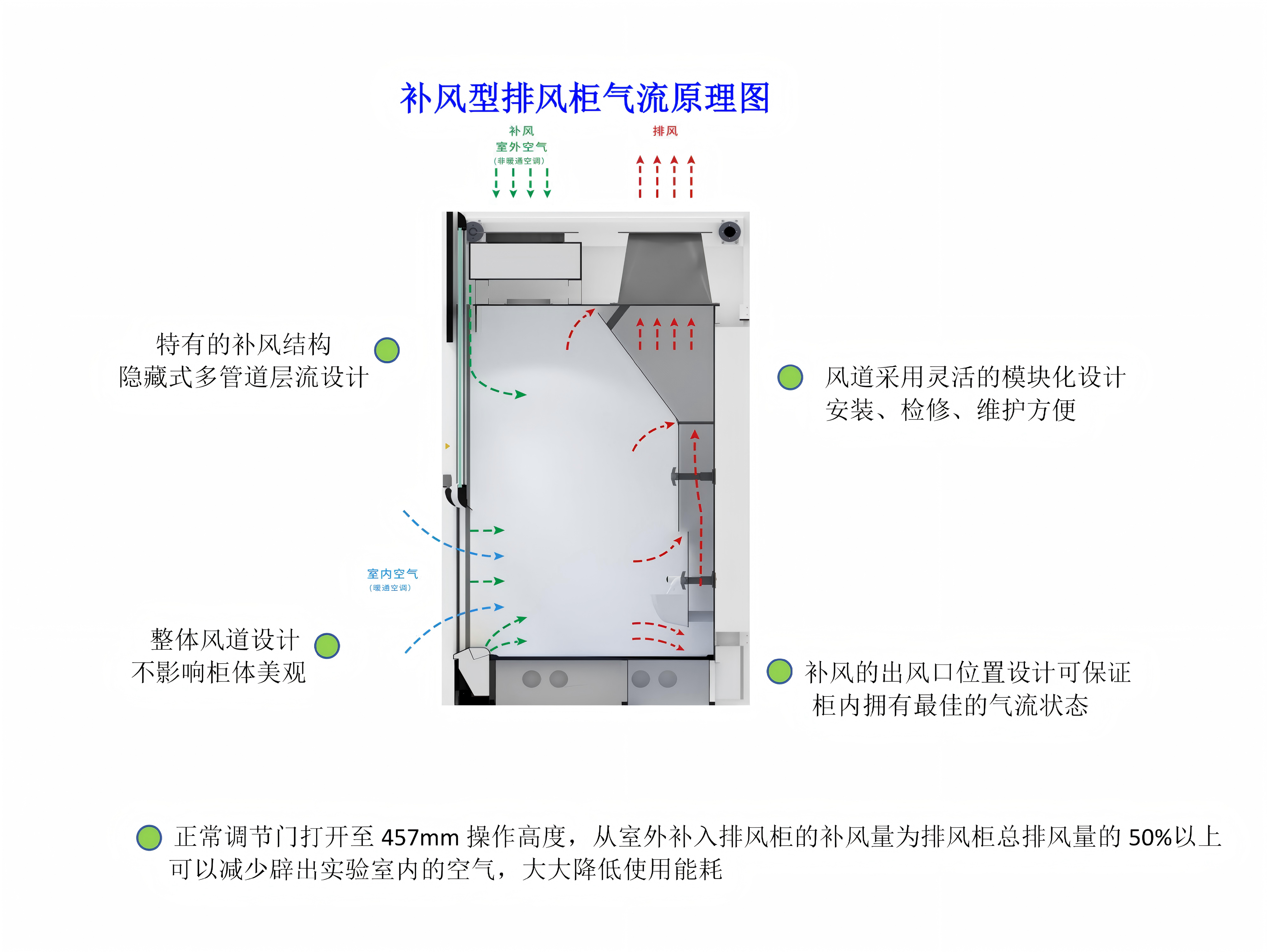 补风型排风柜气流原理图

补风
室外空气
（非暖通空调）

排风

特有的补风结构
隐藏式多管道层流设计

风道采用灵活的模块化设计
安装、检修、维护方便

室内空气
（暖通空调）

整体风道设计
不影响柜体美观

补风的出风口位置设计可保证
柜内拥有最佳的气流状态

正常调节门打开至 457mm 操作高度，从室外补入排风柜的补风量为排风柜总排风量的 50%以上
可以减少辟出实验室内的空气，大大降低使用能耗