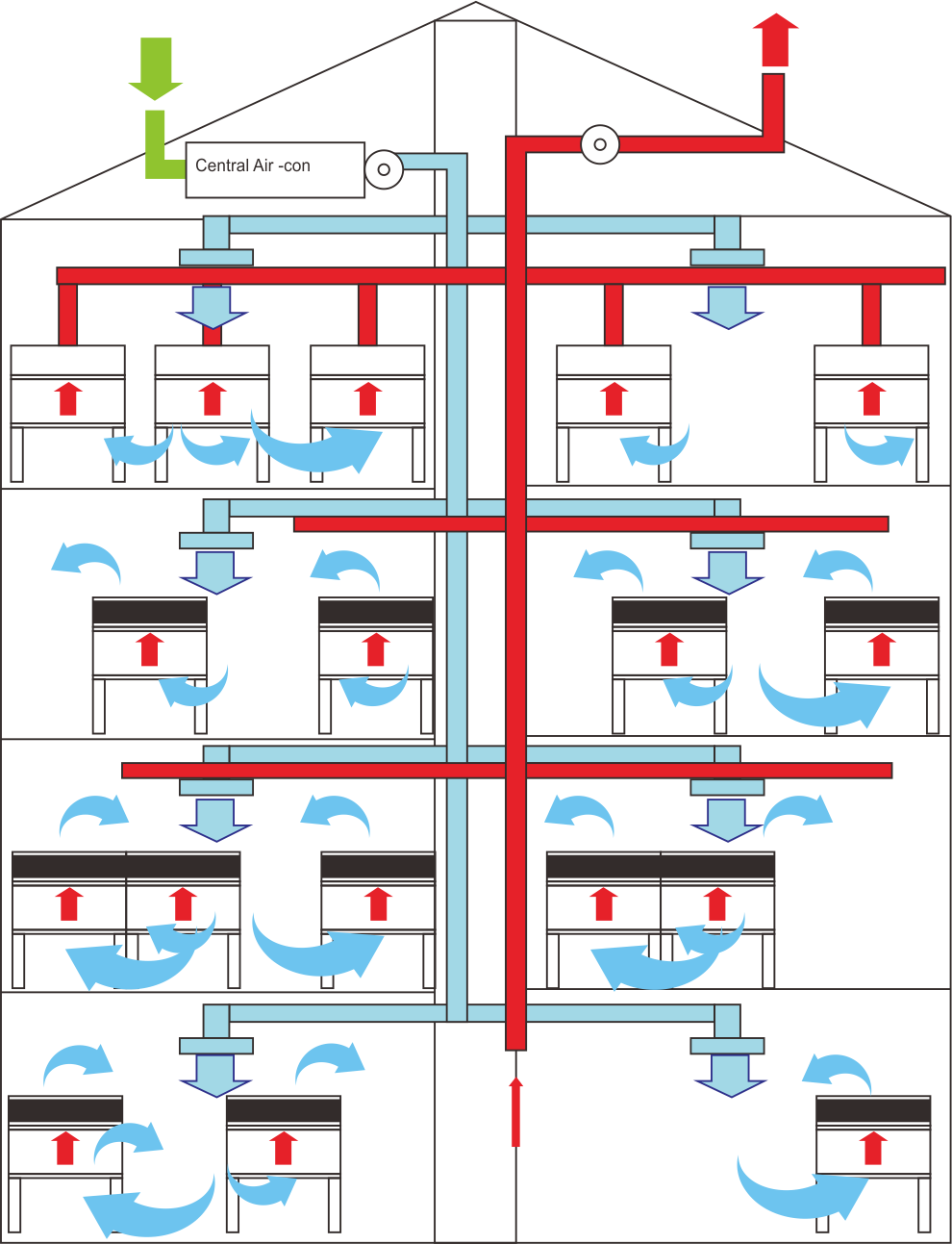 Central Air -con