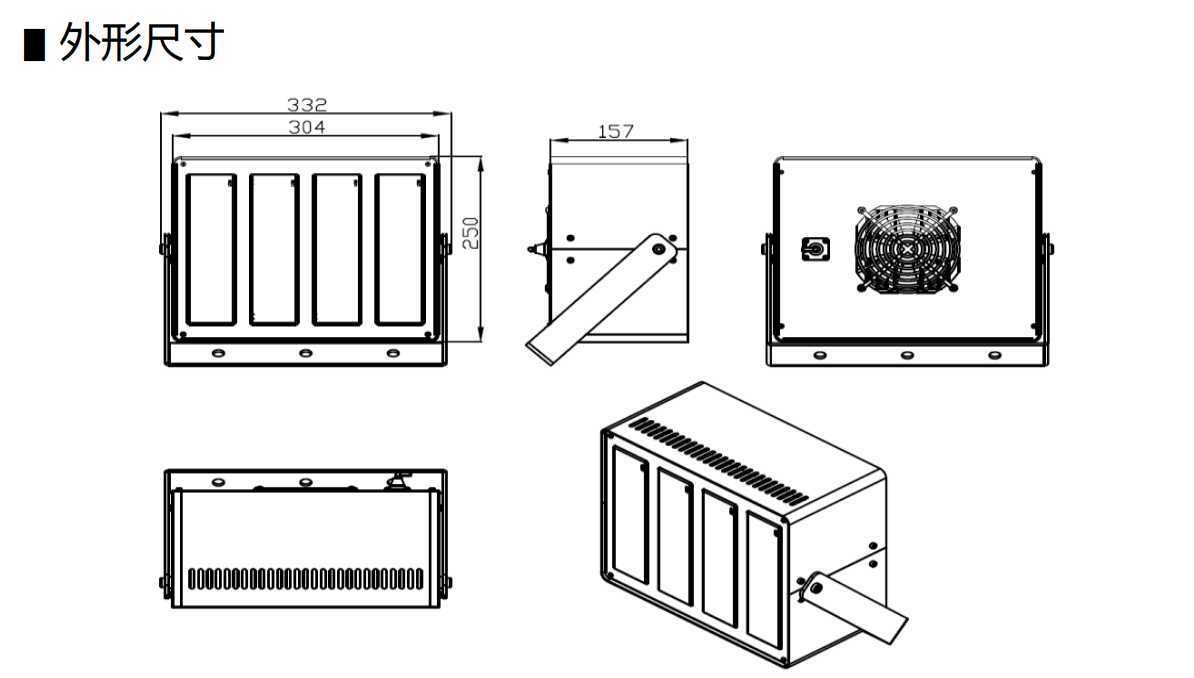 ■ 外形尺寸

332
304
250
157