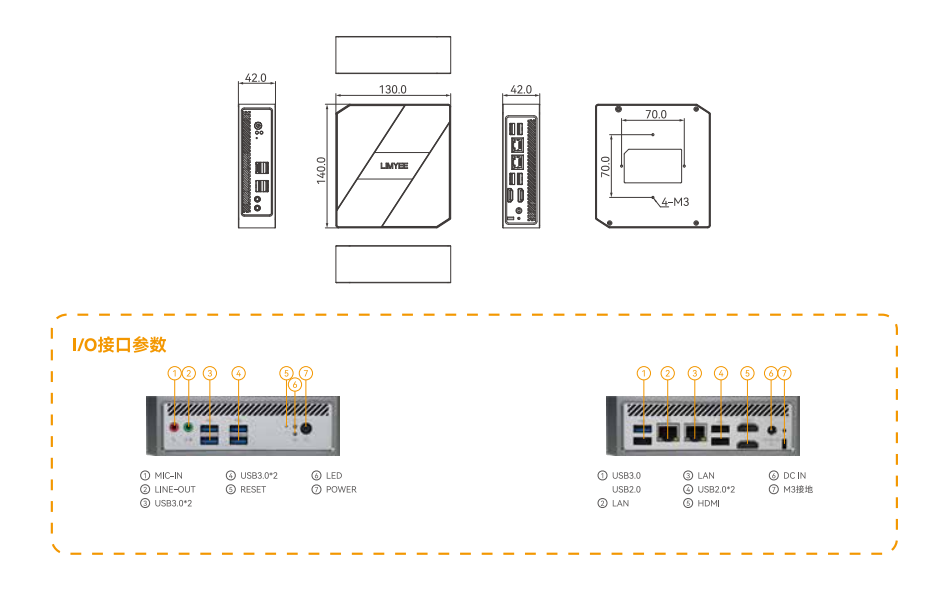 42.0

130.0

140.0

LIMYEE

42.0

70.0

70.0

4-M3

I/O接口参数

① ② ③ ④ ⑤ ⑥ ⑦

① MIC-IN
② LINE-OUT
③ USB3.0*2
④ USB3.0*2
⑤ RESET
⑥ LED
⑦ POWER

① ② ③ ④ ⑤ ⑥ ⑦

① USB3.0
USB2.0
② LAN
③ LAN
④ USB2.0*2
⑤ HDMI
⑥ DC IN
⑦ M3接地