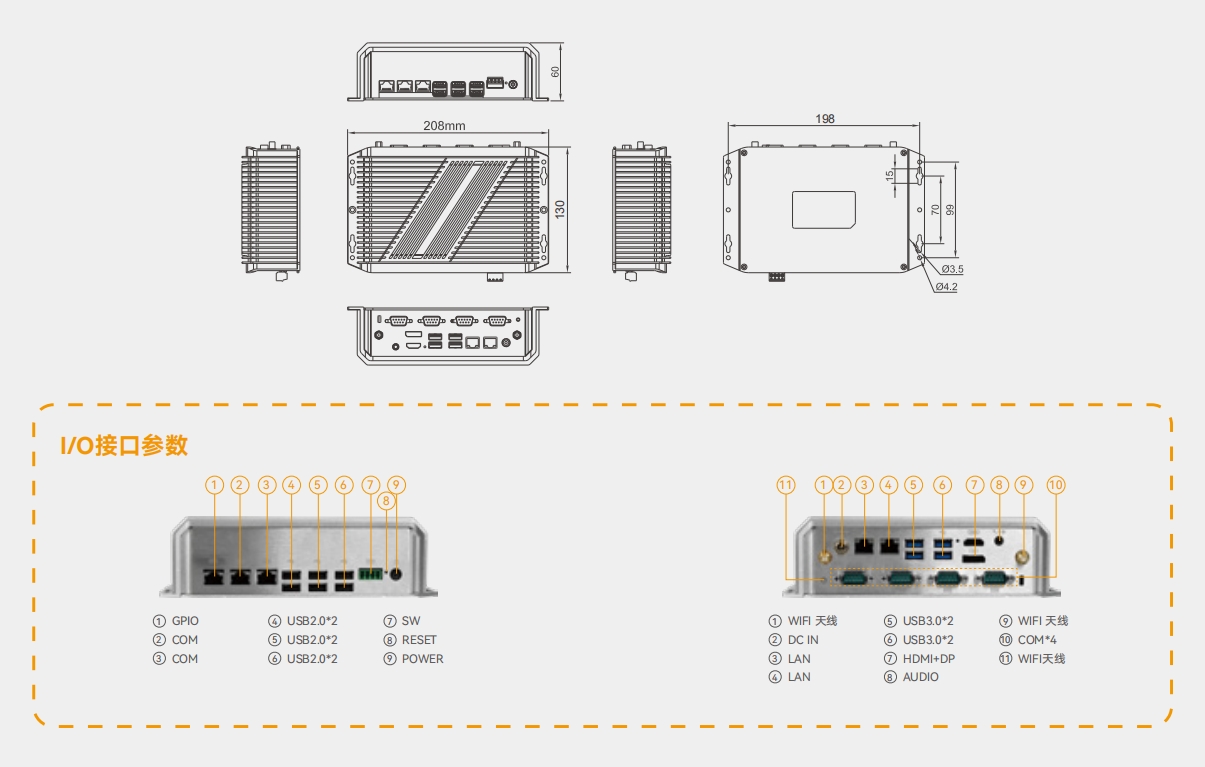 60

208mm

130

198

15

70

99

Ø3.5

Ø4.2

I/O接口参数

1 2 3 4 5 6 7 8 9

① GPIO
② COM
③ COM

④ USB2.0*2
⑤ USB2.0*2
⑥ USB2.0*2

⑦ SW
⑧ RESET
⑨ POWER

11 1 2 3 4 5 6 7 8 9 10

① WIFI 天线
② DC IN
③ LAN
④ LAN

⑤ USB3.0*2
⑥ USB3.0*2
⑦ HDMI+DP
⑧ AUDIO

⑨ WIFI 天线
⑩ COM*4
⑪ WIFI天线