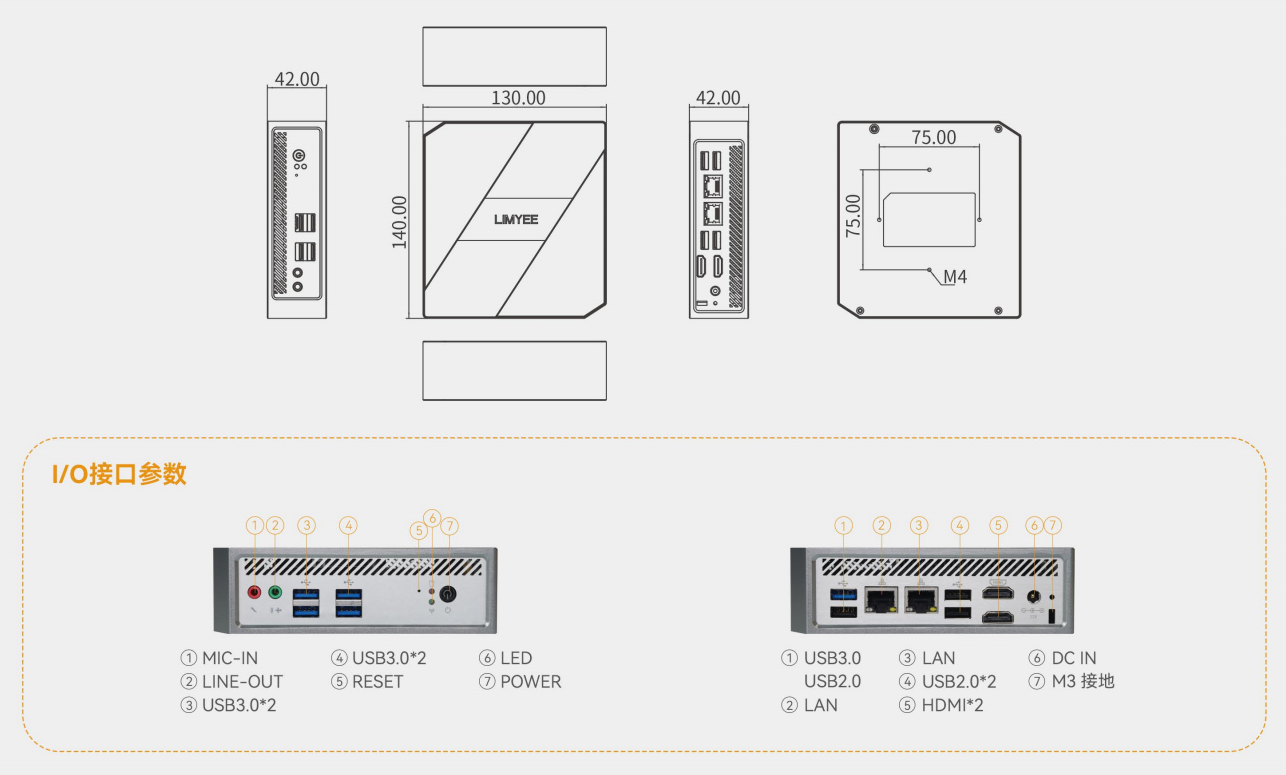 42.00

130.00

140.00

LIMYEE

42.00

75.00

75.00

M4

I/O接口参数

① ② ③ ④ ⑤ ⑥ ⑦

① MIC-IN
② LINE-OUT
③ USB3.0*2

④ USB3.0*2
⑤ RESET

⑥ LED
⑦ POWER

① ② ③ ④ ⑤ ⑥ ⑦

① USB3.0
USB2.0
② LAN

③ LAN
④ USB2.0*2
⑤ HDMI*2

⑥ DC IN
⑦ M3 接地