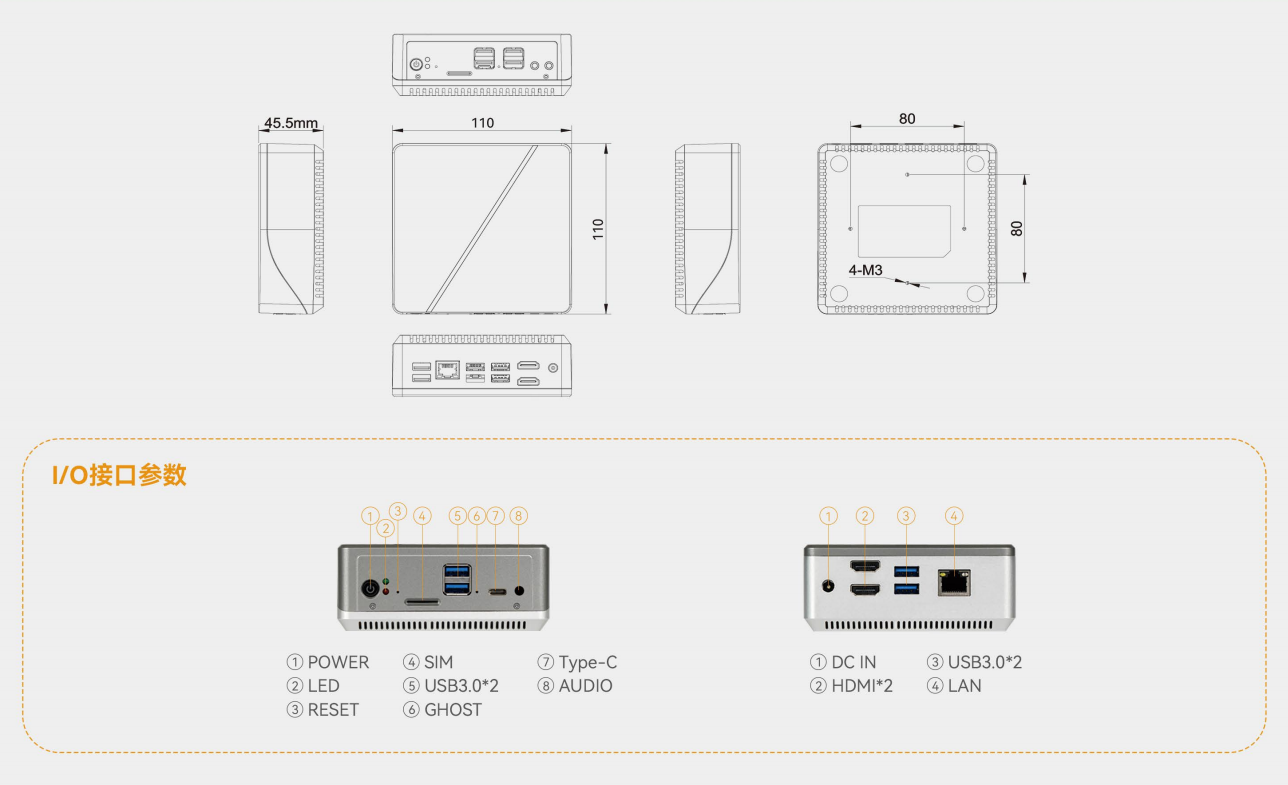 45.5mm

110

110

80

80

4-M3

I/O接口参数

① ② ③ ④ ⑤ ⑥ ⑦ ⑧

① POWER
② LED
③ RESET
④ SIM
⑤ USB3.0*2
⑥ GHOST
⑦ Type-C
⑧ AUDIO

① ② ③ ④

① DC IN
② HDMI*2
③ USB3.0*2
④ LAN