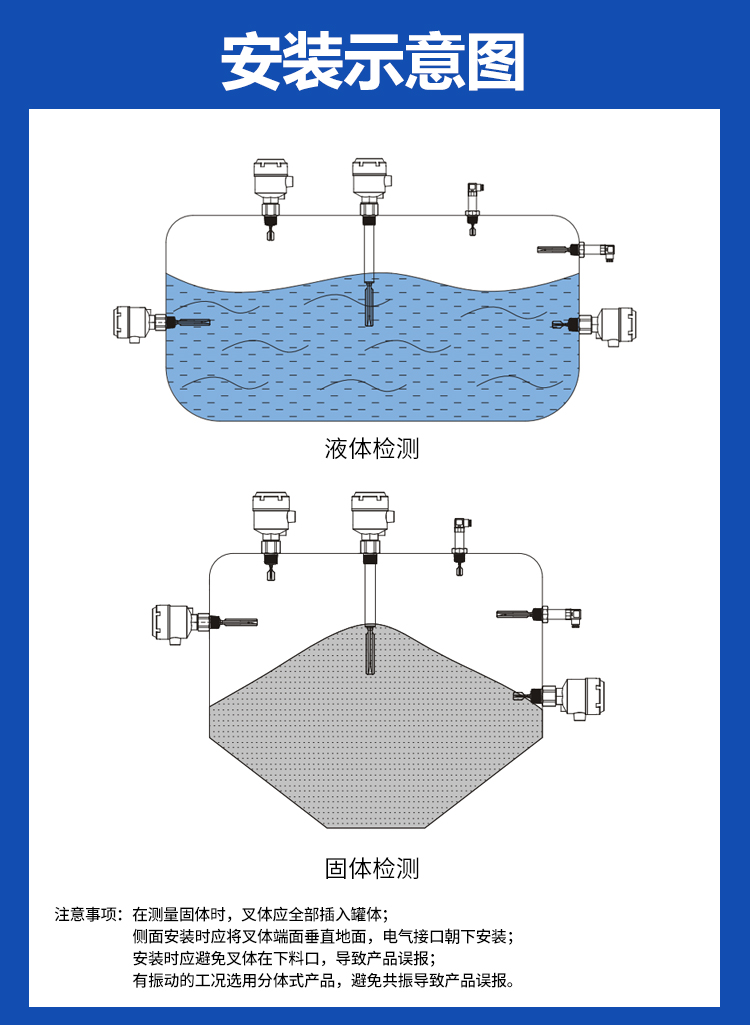 安装示意图

液体检测

固体检测

注意事项：在测量固体时，叉体应全部插入罐体；
侧面安装时应将叉体端面垂直地面，电气接口朝下安装；
安装时应避免叉体在下料口，导致产品误报；
有振动的工况选用分体式产品，避免共振导致产品误报。