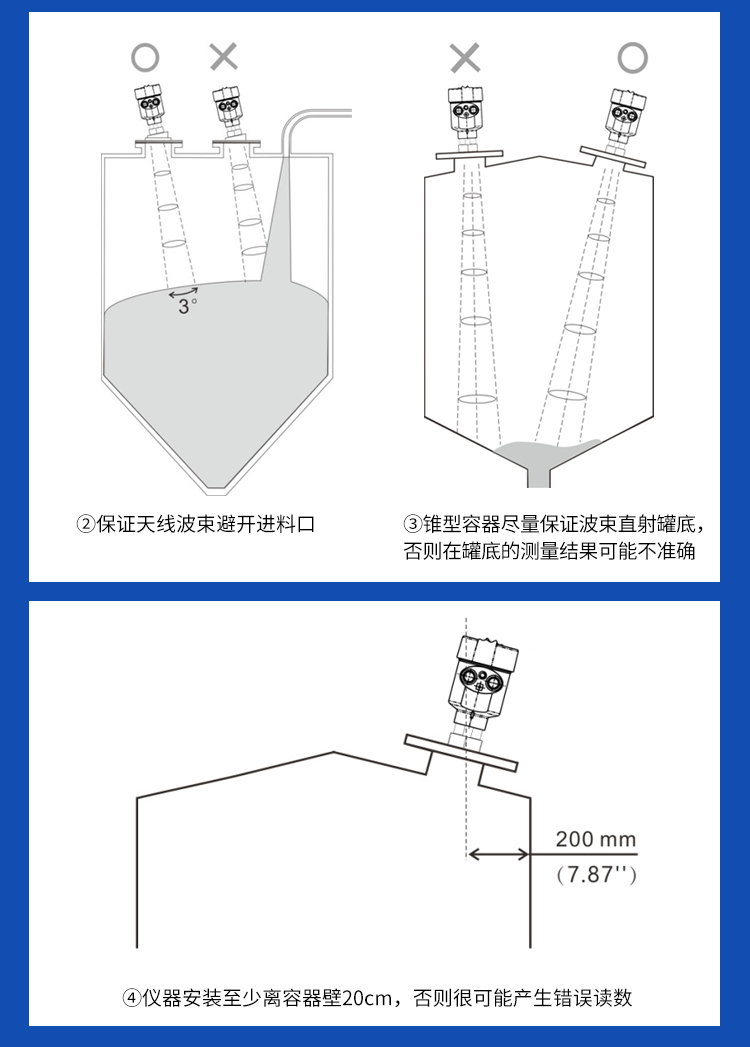 ○ ×

3°

②保证天线波束避开进料口

× ○

③锥型容器尽量保证波束直射罐底，否则在罐底的测量结果可能不准确

200 mm
(7.87'')

④仪器安装至少离容器壁20cm，否则很可能产生错误读数