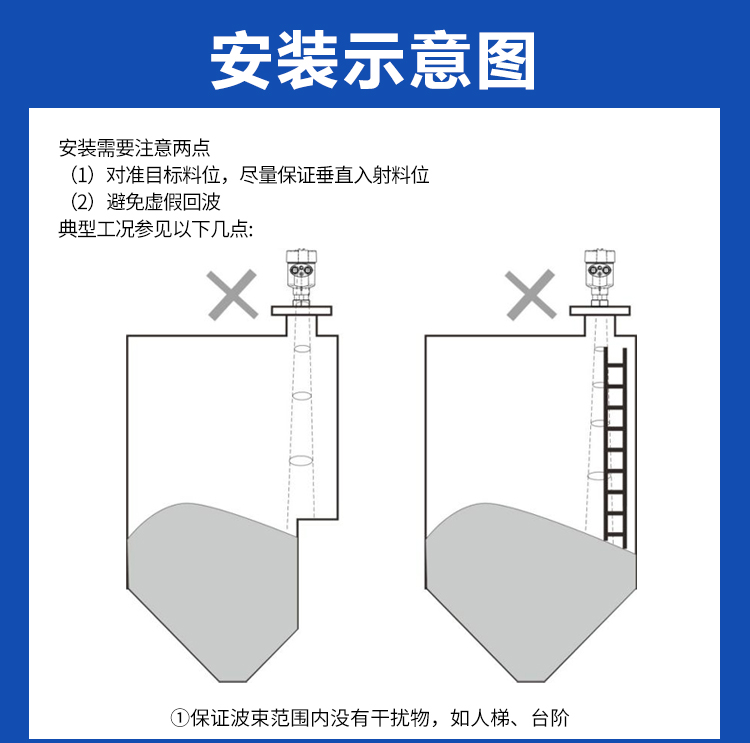 安装示意图

安装需要注意两点
（1）对准目标料位，尽量保证垂直入射料位
（2）避免虚假回波
典型工况参见以下几点:

①保证波束范围内没有干扰物，如人梯、台阶