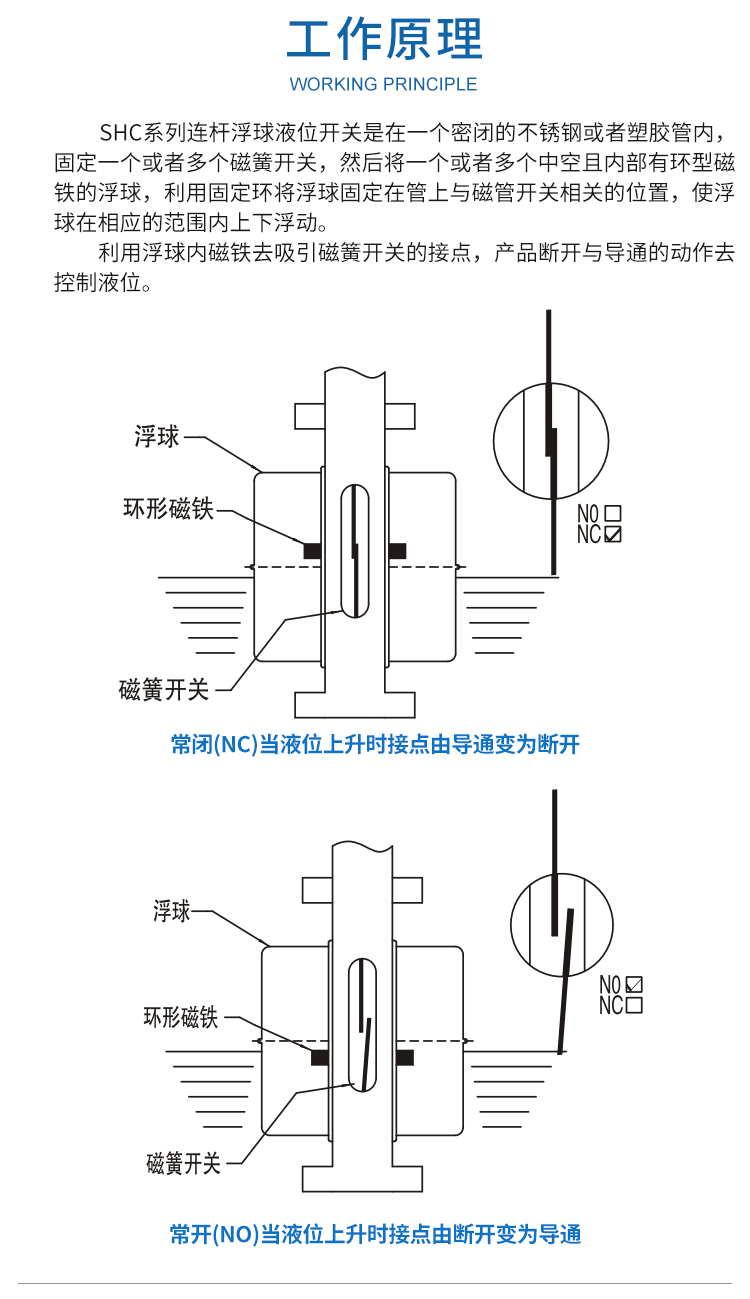 工作原理
WORKING PRINCIPLE

SHC系列连杆浮球液位开关是在一个密闭的不锈钢或者塑胶管内，固定一个或者多个磁簧开关，然后将一个或者多个中空且内部有环型磁铁的浮球，利用固定环将浮球固定在管上与磁管开关相关的位置，使浮球在相应的范围内上下浮动。

利用浮球内磁铁去吸引磁簧开关的接点，产品断开与导通的动作去控制液位。

浮球
环形磁铁
磁簧开关
NO☐
NC☑

常闭(NC)当液位上升时接点由导通变为断开

浮球
环形磁铁
磁簧开关
NO☑
NC☐

常开(NO)当液位上升时接点由断开变为导通