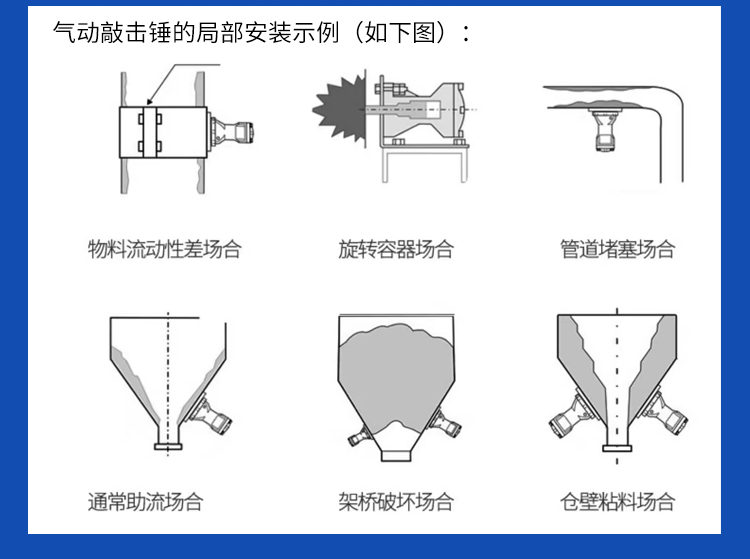 气动敲击锤的局部安装示例（如下图）：

物料流动性差场合

旋转容器场合

管道堵塞场合

通常助流场合

架桥破坏场合

仓壁粘料场合