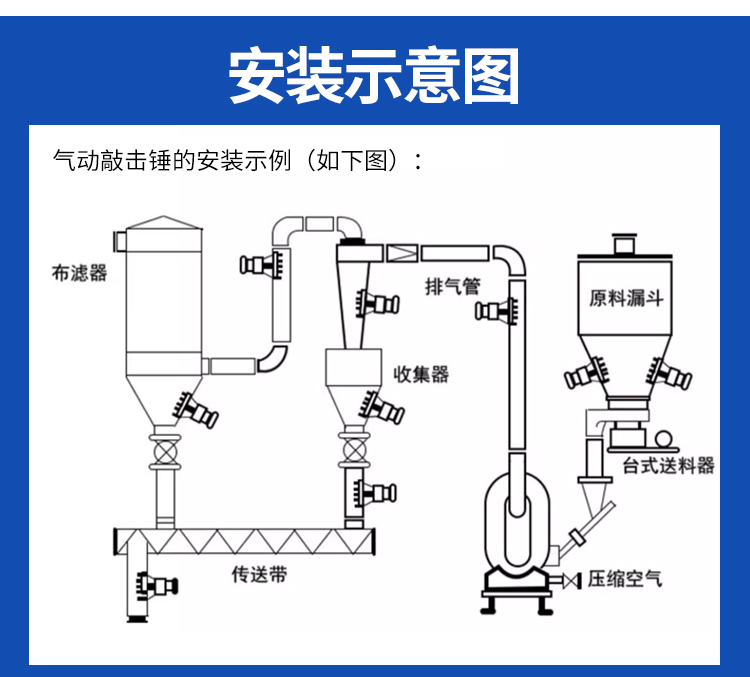 安装示意图

气动敲击锤的安装示例（如下图）：

布滤器

排气管

原料漏斗

收集器

台式送料器

传送带

压缩空气