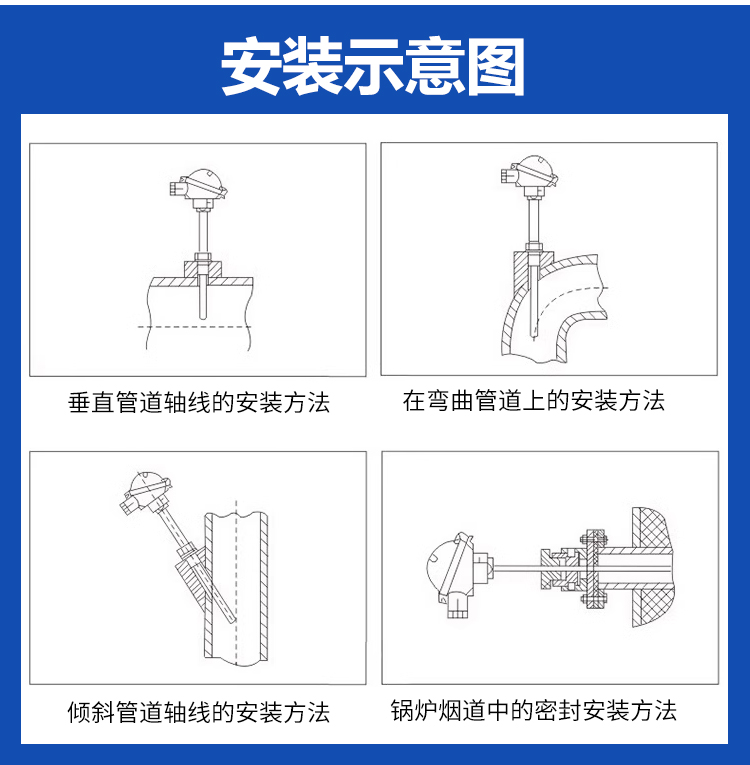 安装示意图

垂直管道轴线的安装方法

在弯曲管道上的安装方法

倾斜管道轴线的安装方法

锅炉烟道中的密封安装方法