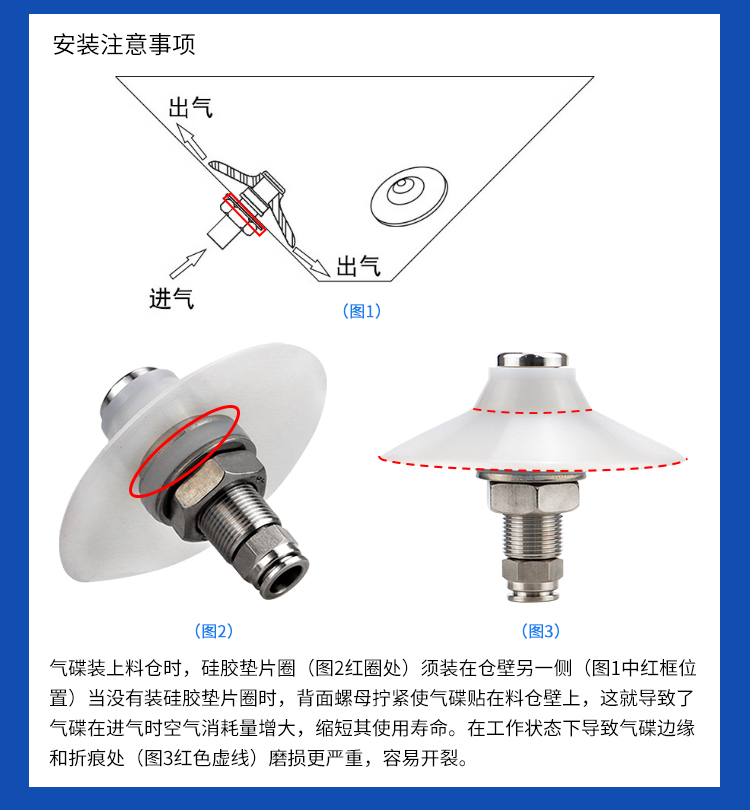 安装注意事项

出气

出气

进气

（图1）

（图2）

（图3）

气碟装上料仓时，硅胶垫片圈（图2红圈处）须装在仓壁另一侧（图1中红框位置）当没有装硅胶垫片圈时，背面螺母拧紧使气碟贴在料仓壁上，这就导致了气碟在进气时空气消耗量增大，缩短其使用寿命。在工作状态下导致气碟边缘和折痕处（图3红色虚线）磨损更严重，容易开裂。