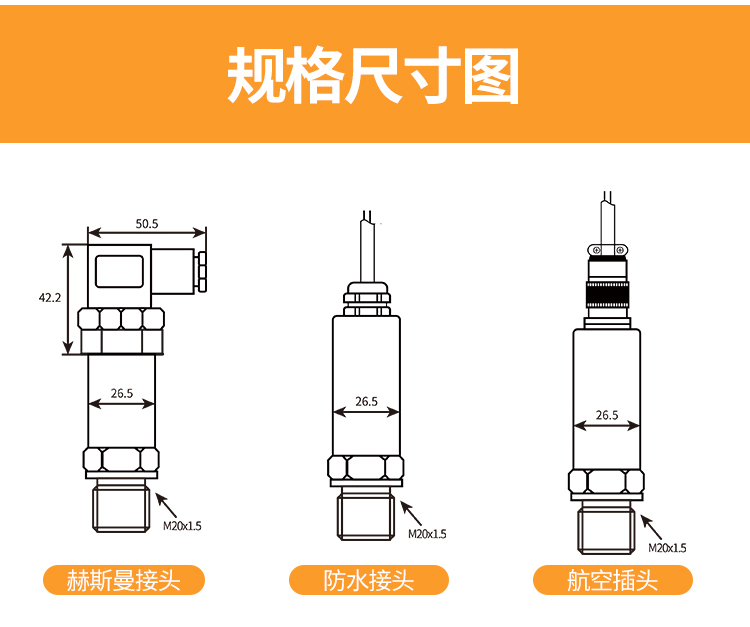 规格尺寸图

50.5

42.2

26.5

M20x1.5

赫斯曼接头

26.5

M20x1.5

防水接头

26.5

M20x1.5

航空插头