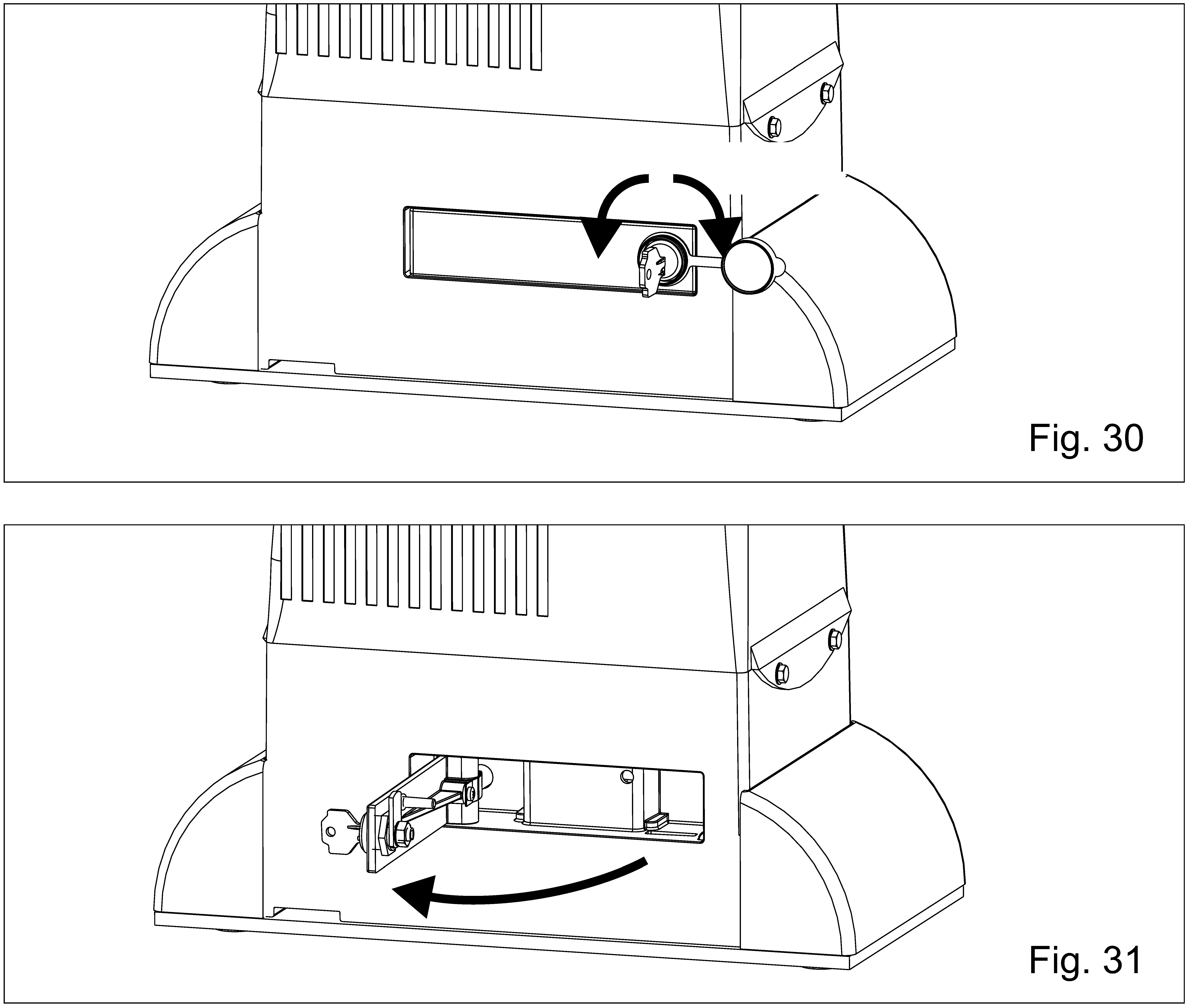 Fig. 30

Fig. 31