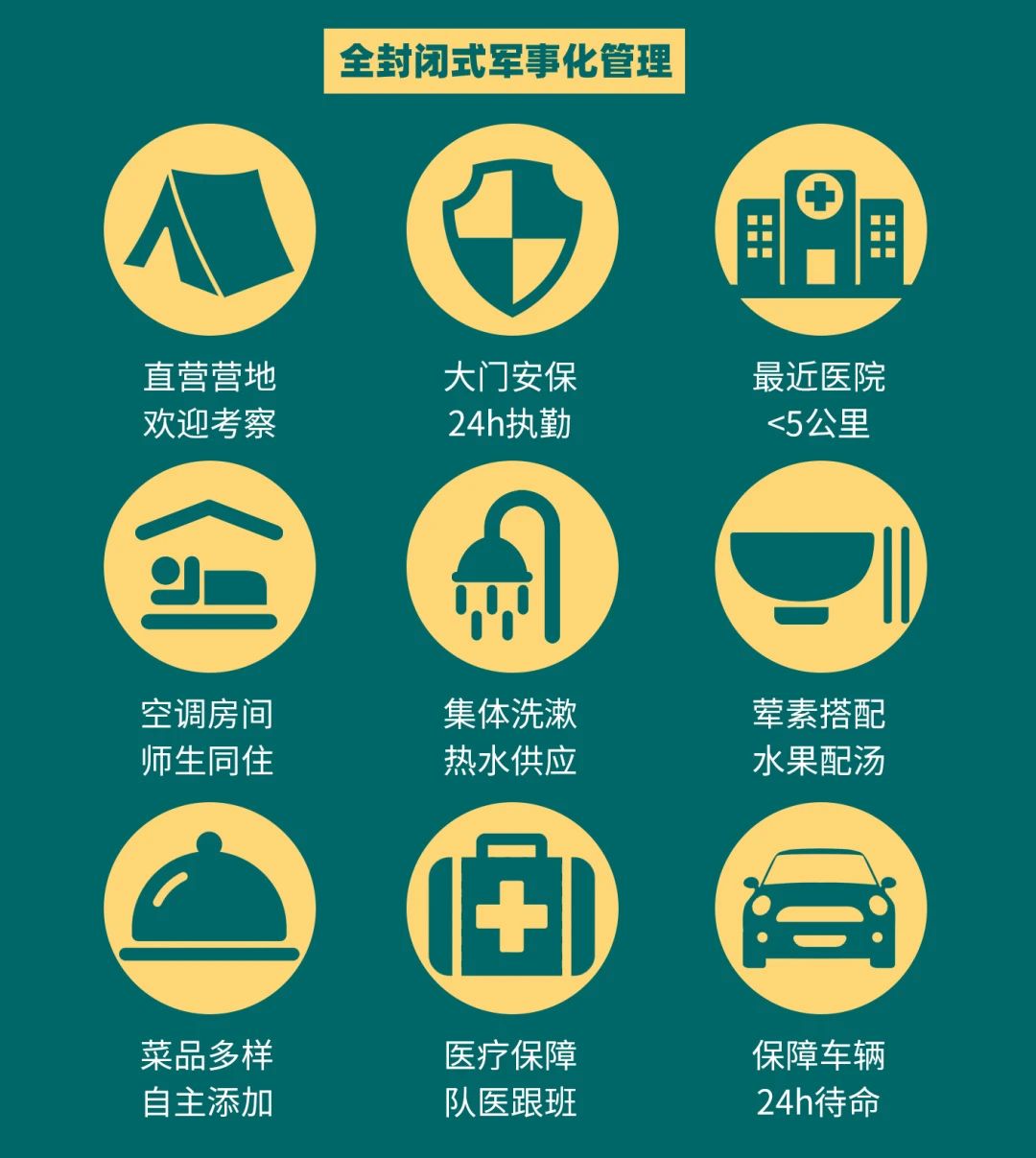 全封闭式军事化管理

直营营地
欢迎考察

大门安保
24h执勤

最近医院
<5公里

空调房间
师生同住

集体洗漱
热水供应

荤素搭配
水果配汤

菜品多样
自主添加

医疗保障
队医跟班

保障车辆
24h待命