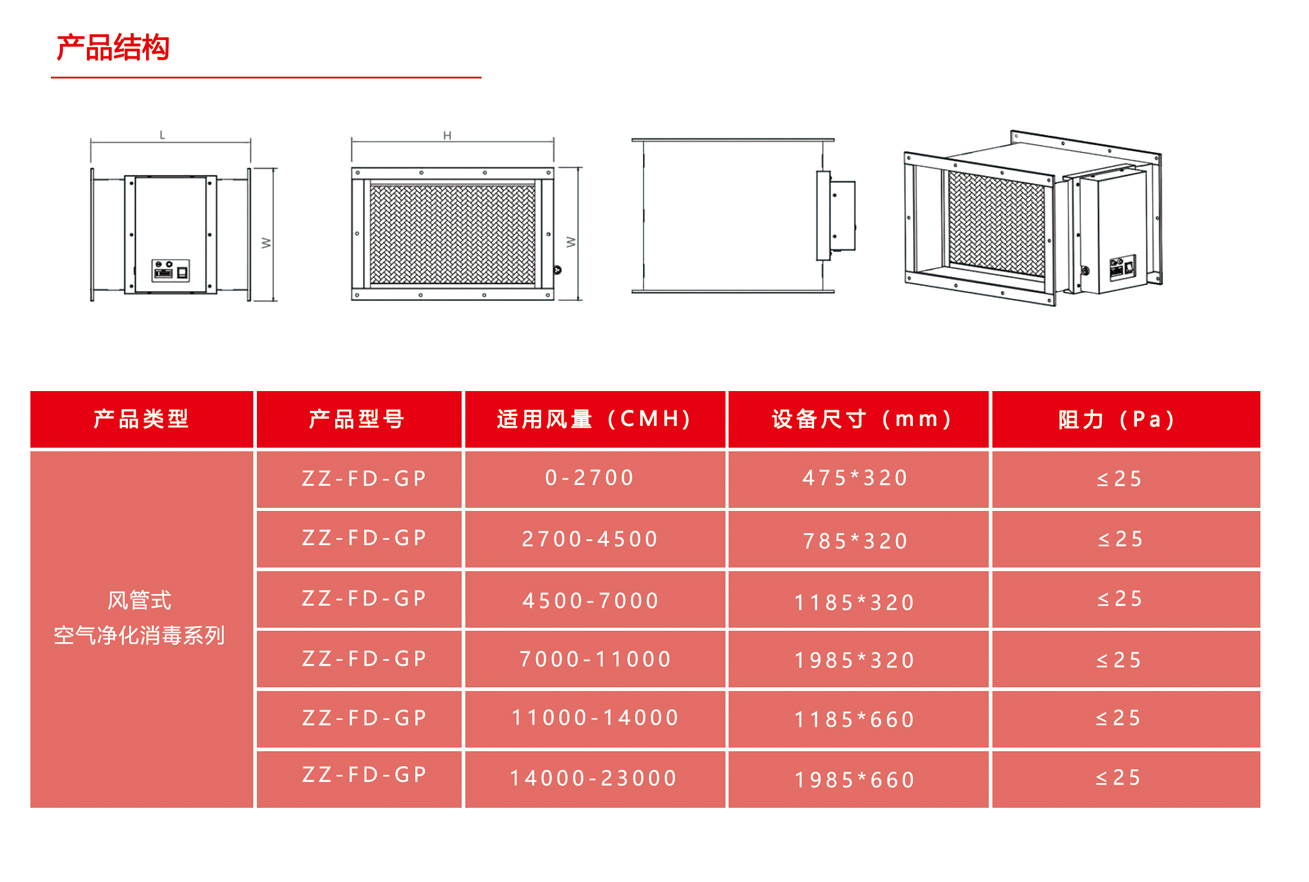 产品结构

L

W

H

W

| 产品类型 | 产品型号 | 适用风量（CMH） | 设备尺寸（mm） | 阻力（Pa） |
|---|---|---|---|---|
| 风管式 空气净化消毒系列 | ZZ-FD-GP | 0-2700 | 475*320 | ≤25 |
| | ZZ-FD-GP | 2700-4500 | 785*320 | ≤25 |
| | ZZ-FD-GP | 4500-7000 | 1185*320 | ≤25 |
| | ZZ-FD-GP | 7000-11000 | 1985*320 | ≤25 |
| | ZZ-FD-GP | 11000-14000 | 1185*660 | ≤25 |
| | ZZ-FD-GP | 14000-23000 | 1985*660 | ≤25 |