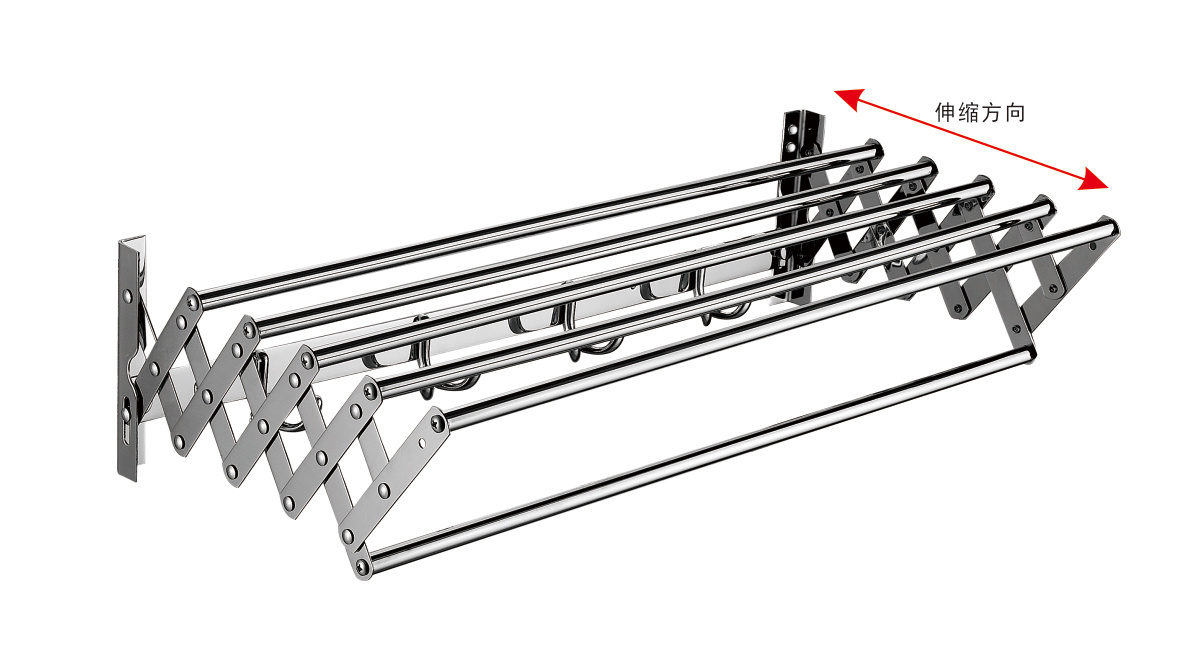 伸缩方向