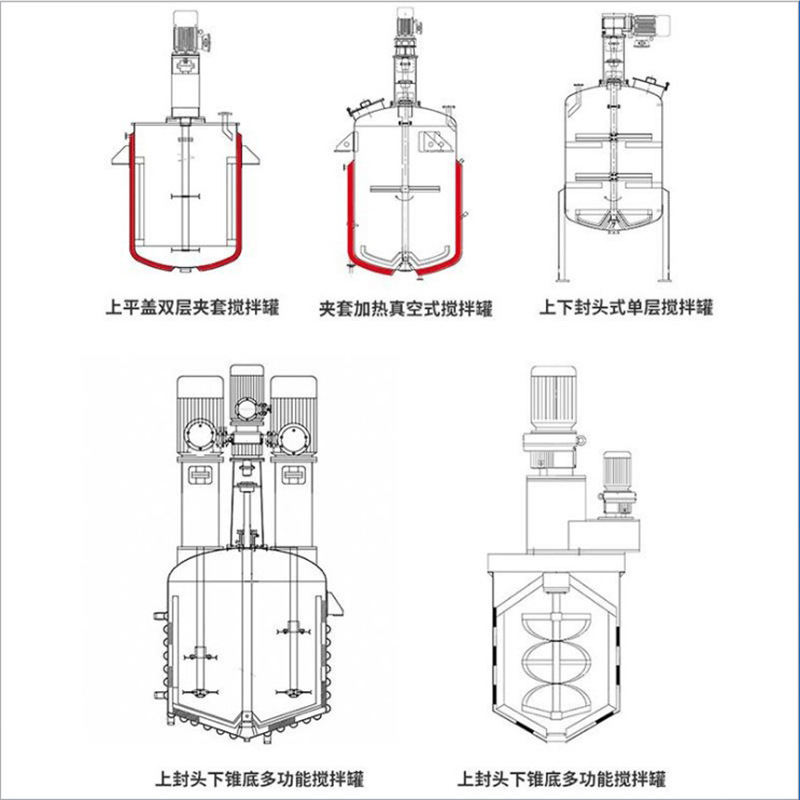 上平盖双层夹套搅拌罐

夹套加热真空式搅拌罐

上下封头式单层搅拌罐

上封头下锥底多功能搅拌罐

上封头下锥底多功能搅拌罐