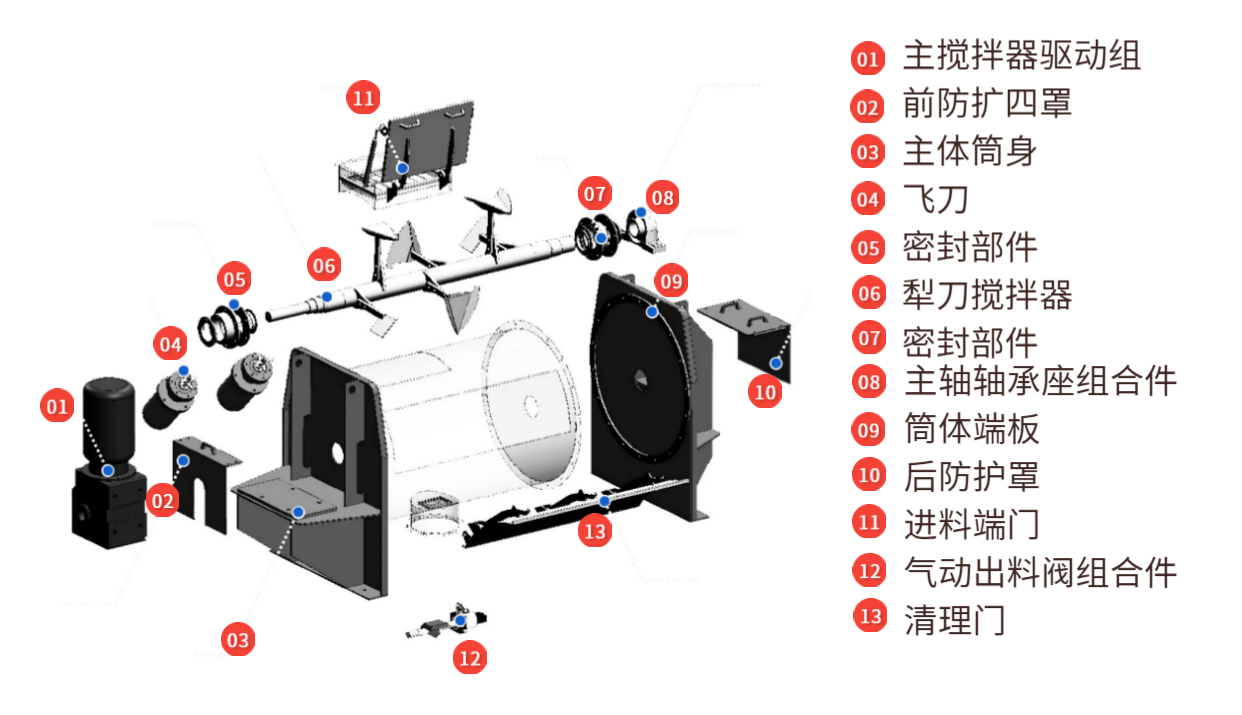 11
07
08
06
05
09
04
10
01
02
13
03
12

01 主搅拌器驱动组
02 前防扩四罩
03 主体筒身
04 飞刀
05 密封部件
06 犁刀搅拌器
07 密封部件
08 主轴轴承座组合件
09 筒体端板
10 后防护罩
11 进料端门
12 气动出料阀组合件
13 清理门