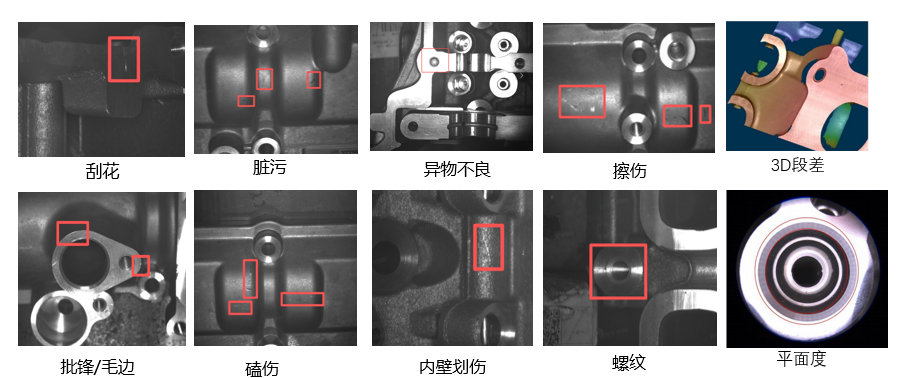 刮花

脏污

异物不良

擦伤

3D段差

批锋/毛边

磕伤

内壁划伤

螺纹

平面度