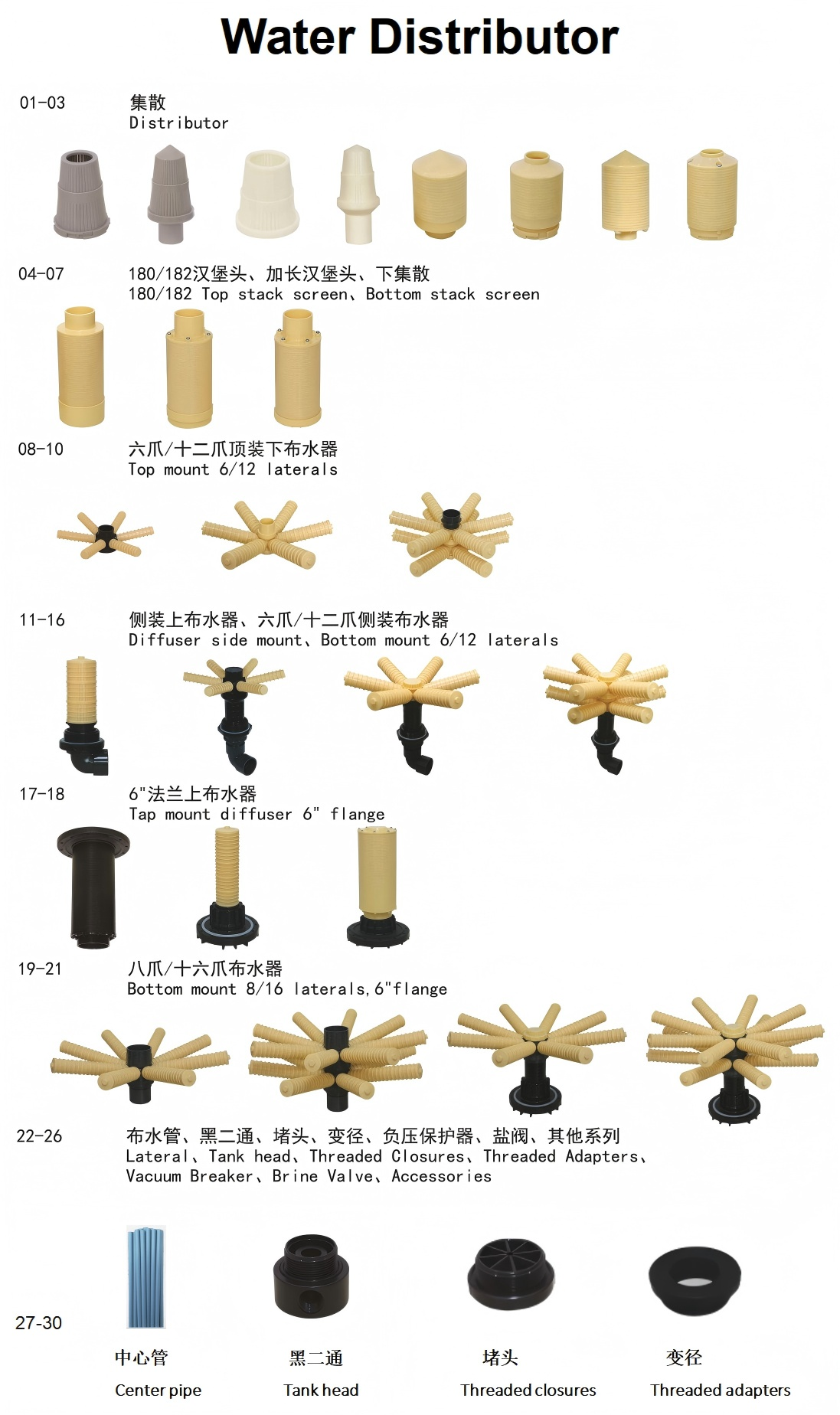 Water Distributor

01-03 集散
Distributor

04-07 180/182汉堡头、加长汉堡头、下集散
180/182 Top stack screen、Bottom stack screen

08-10 六爪/十二爪顶装下布水器
Top mount 6/12 laterals

11-16 侧装上布水器、六爪/十二爪侧装布水器
Diffuser side mount、Bottom mount 6/12 laterals

17-18 6"法兰上布水器
Tap mount diffuser 6" flange

19-21 八爪/十六爪布水器
Bottom mount 8/16 laterals,6"flange

22-26 布水管、黑二通、堵头、变径、负压保护器、盐阀、其他系列
Lateral、Tank head、Threaded Closures、Threaded Adapters、Vacuum Breaker、Brine Valve、Accessories

27-30

中心管
Center pipe

黑二通
Tank head

堵头
Threaded closures

变径
Threaded adapters